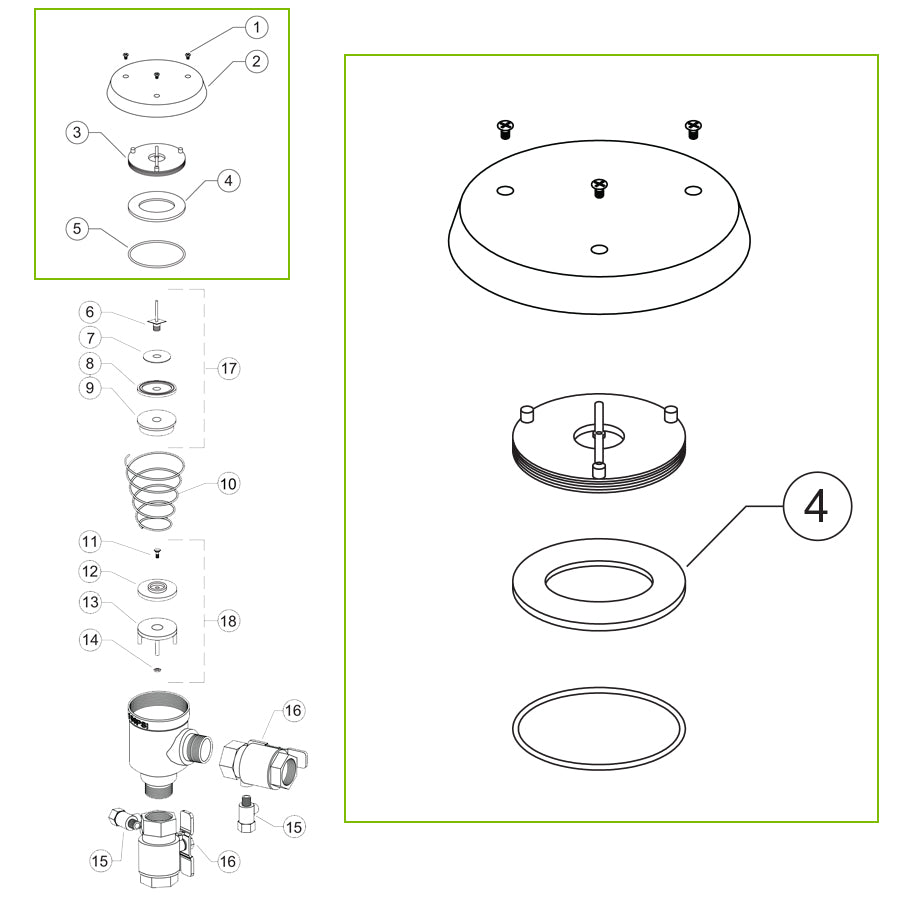 1
2
3
4
5
6
7
8
9
17
10
11
12
13
18
14
16
15
15
16
4