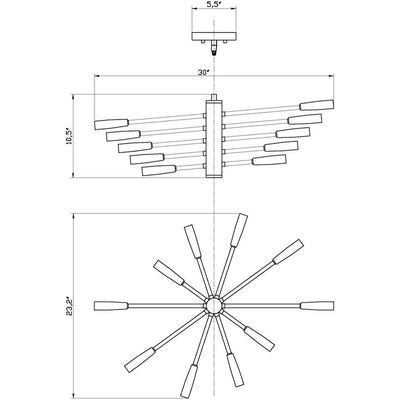 5,5"

30"

10,5"

23,2"