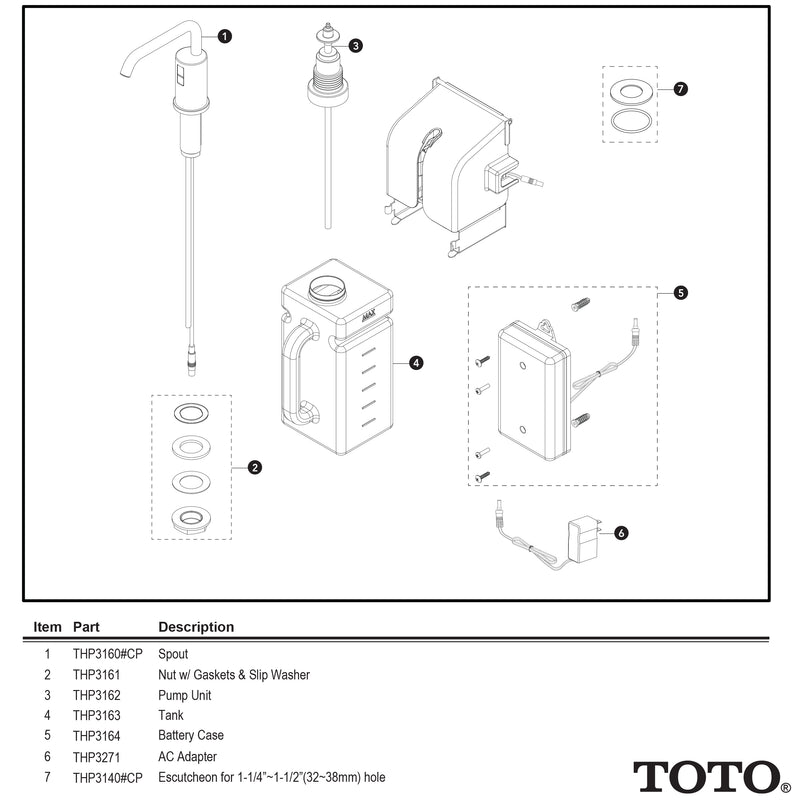 1
3
7
MAX
5
4
2
6

| Item | Part | Description |
|---|---|---|
| 1 | THP3160#CP | Spout |
| 2 | THP3161 | Nut w/ Gaskets & Slip Washer |
| 3 | THP3162 | Pump Unit |
| 4 | THP3163 | Tank |
| 5 | THP3164 | Battery Case |
| 6 | THP3271 | AC Adapter |
| 7 | THP3140#CP | Escutcheon for 1-1/4"~1-1/2"(32~38mm) hole |

TOTO®