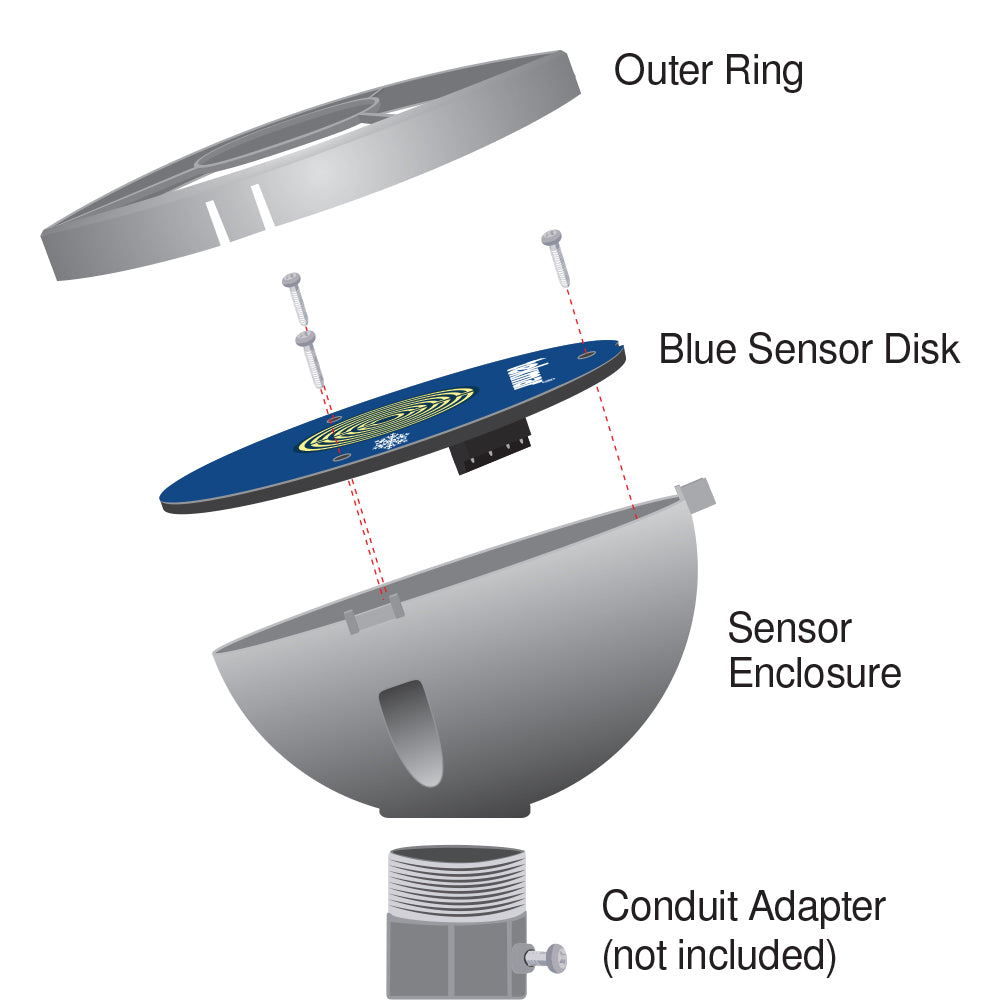 Outer Ring

Blue Sensor Disk

Sensor Enclosure

Conduit Adapter (not included)