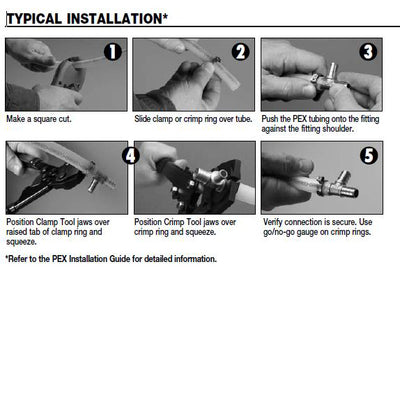 TYPICAL INSTALLATION*

1

Make a square cut.

2

Slide clamp or crimp ring over tube.

3

Push the PEX tubing onto the fitting against the fitting shoulder.

4

Position Clamp Tool jaws over raised tab of clamp ring and squeeze.

Position Crimp Tool jaws over crimp ring and squeeze.

5

Verify connection is secure. Use go/no-go gauge on crimp rings.

*Refer to the PEX Installation Guide for detailed information.