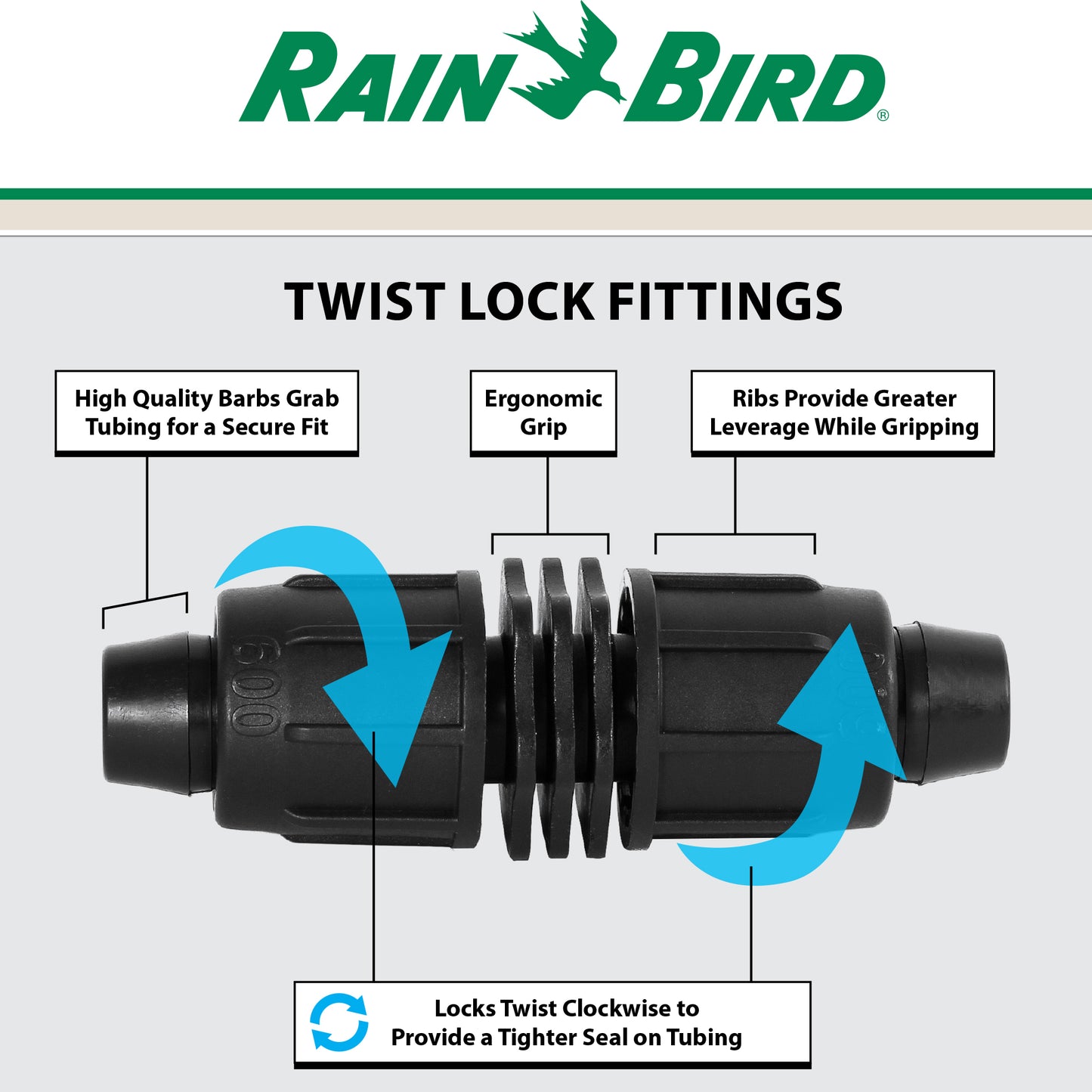 RAIN BIRD®

TWIST LOCK FITTINGS

High Quality Barbs Grab Tubing for a Secure Fit

Ergonomic Grip

Ribs Provide Greater Leverage While Gripping

600

Locks Twist Clockwise to Provide a Tighter Seal on Tubing