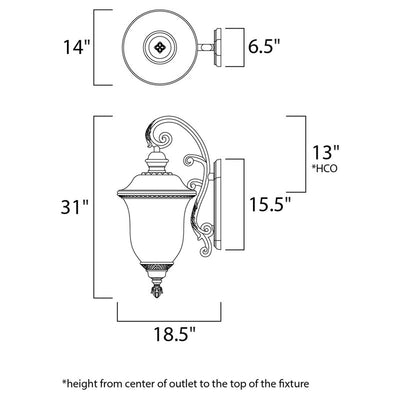 14"

6.5"

31"

13"
*HCO

15.5"

18.5"

*height from center of outlet to the top of the fixture