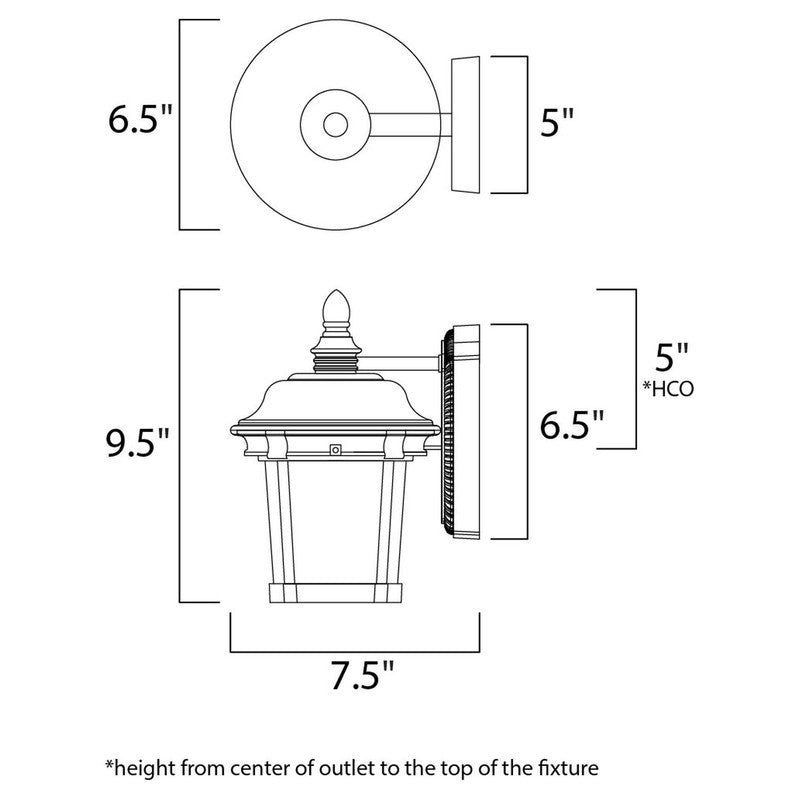 6.5"

5"

9.5"

6.5"

5"
*HCO

7.5"

*height from center of outlet to the top of the fixture