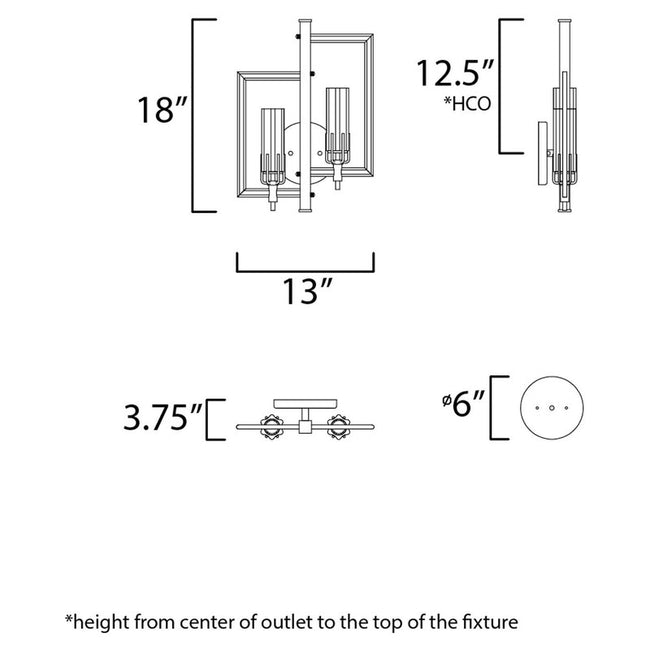 18″

12.5″
*HCO

13″

3.75″

ø6″

*height from center of outlet to the top of the fixture