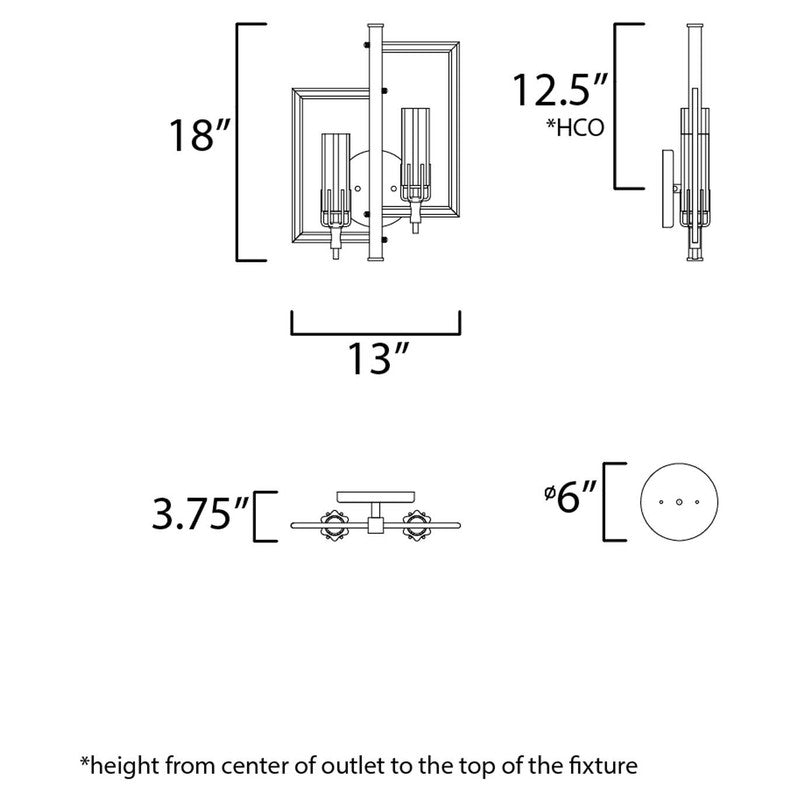 18″

12.5″
*HCO

13″

3.75″

ø6″

*height from center of outlet to the top of the fixture