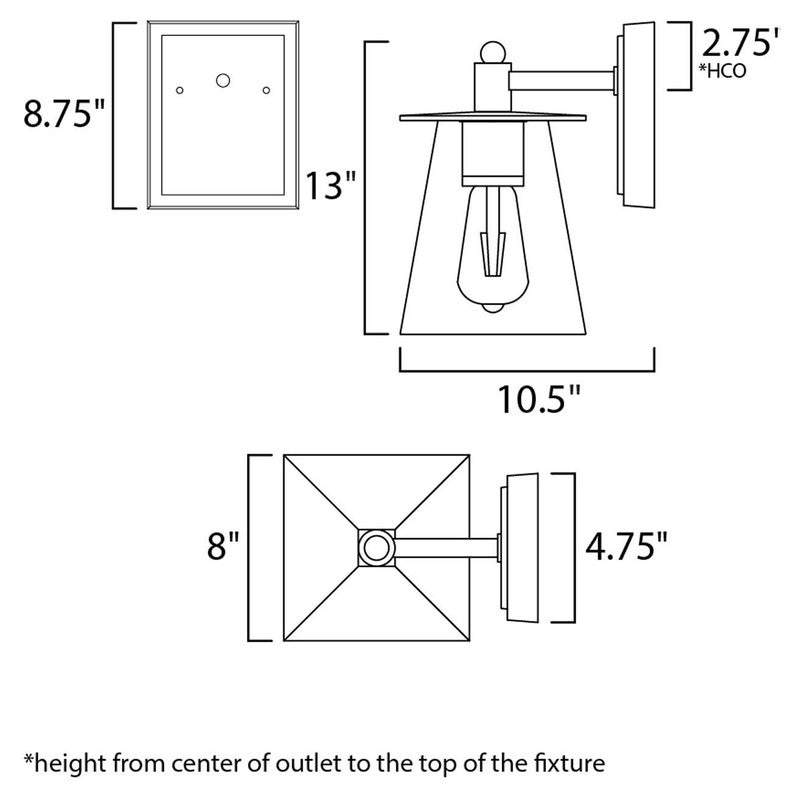 8.75"

13"

2.75'
*HCO

10.5"

8"

4.75"

*height from center of outlet to the top of the fixture