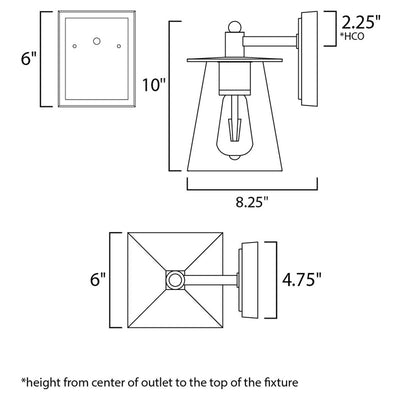 6"

10"

2.25"
*HCO

8.25"

6"

4.75"

*height from center of outlet to the top of the fixture