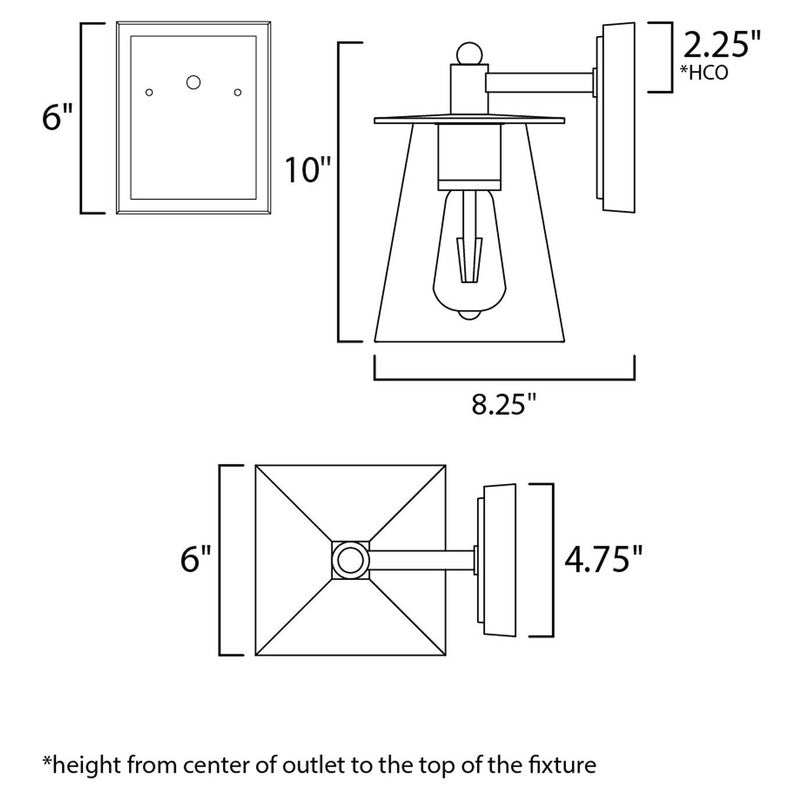 6"

10"

2.25"
*HCO

8.25"

6"

4.75"

*height from center of outlet to the top of the fixture