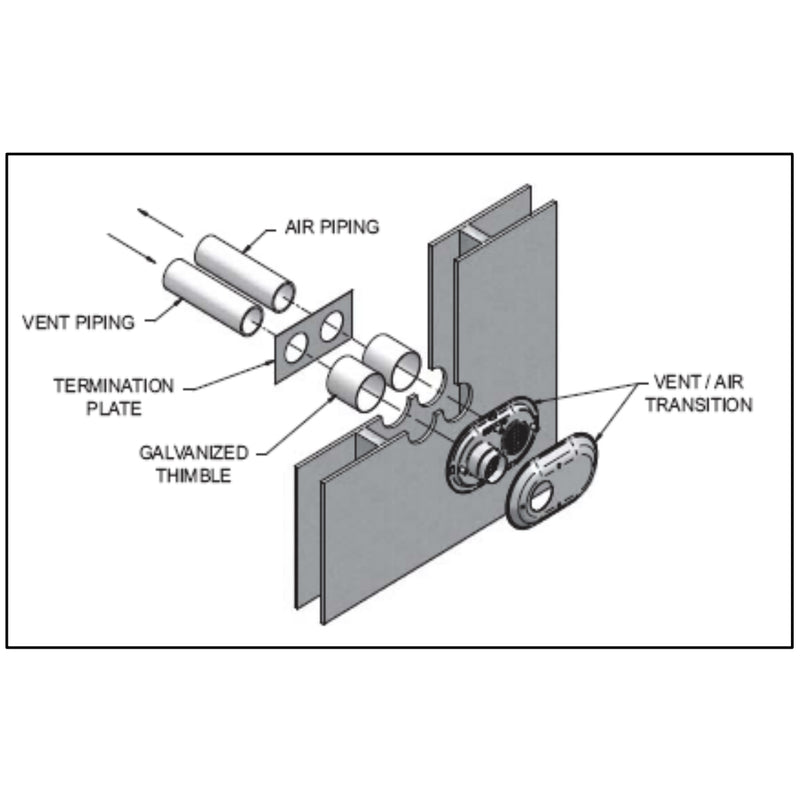 AIR PIPING

VENT PIPING

TERMINATION PLATE

GALVANIZED THIMBLE

VENT / AIR TRANSITION