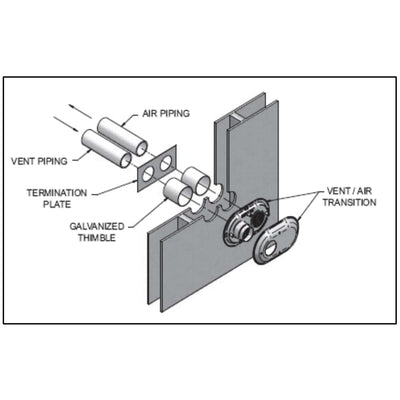 AIR PIPING

VENT PIPING

TERMINATION PLATE

GALVANIZED THIMBLE

VENT / AIR TRANSITION