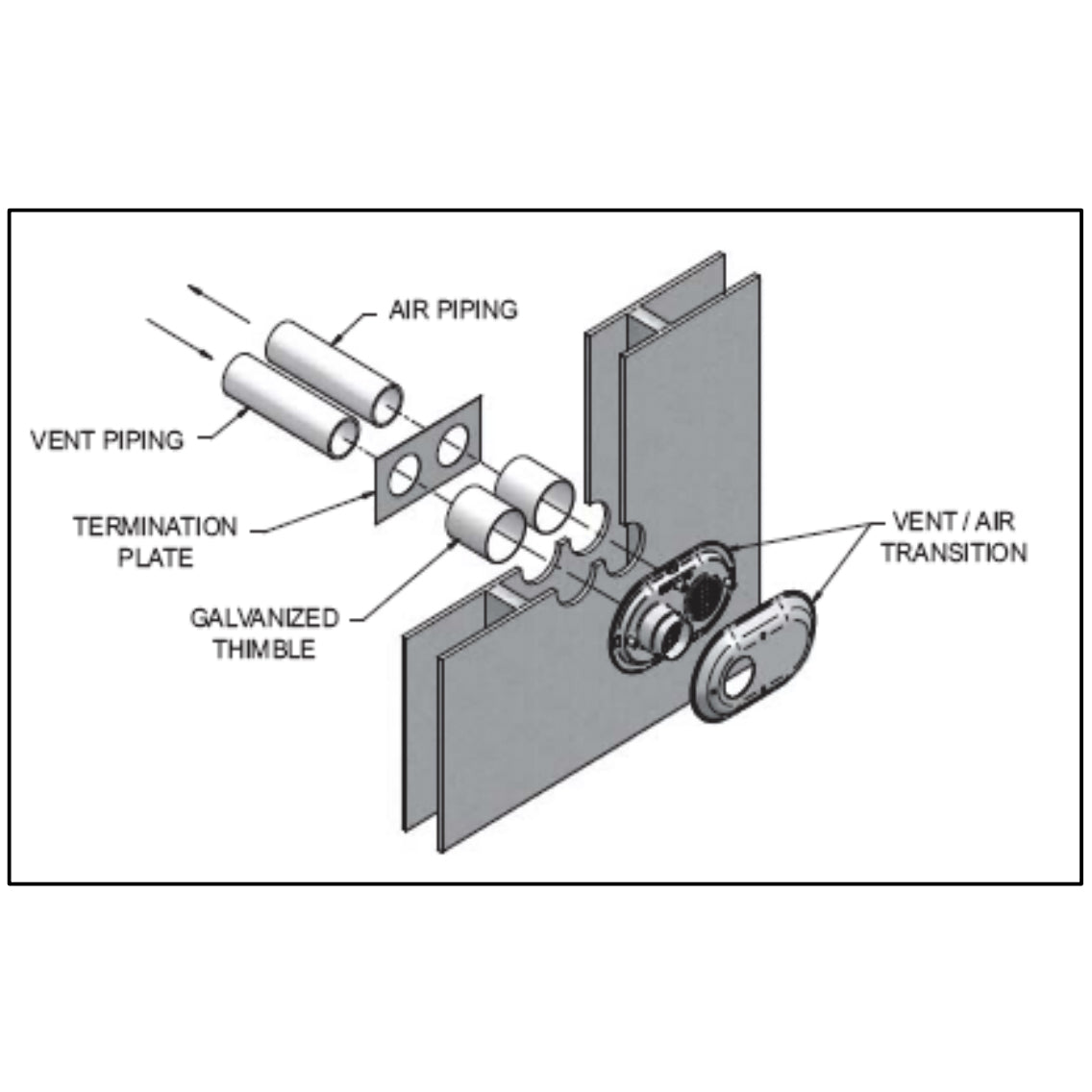 AIR PIPING

VENT PIPING

TERMINATION PLATE

GALVANIZED THIMBLE

VENT / AIR TRANSITION