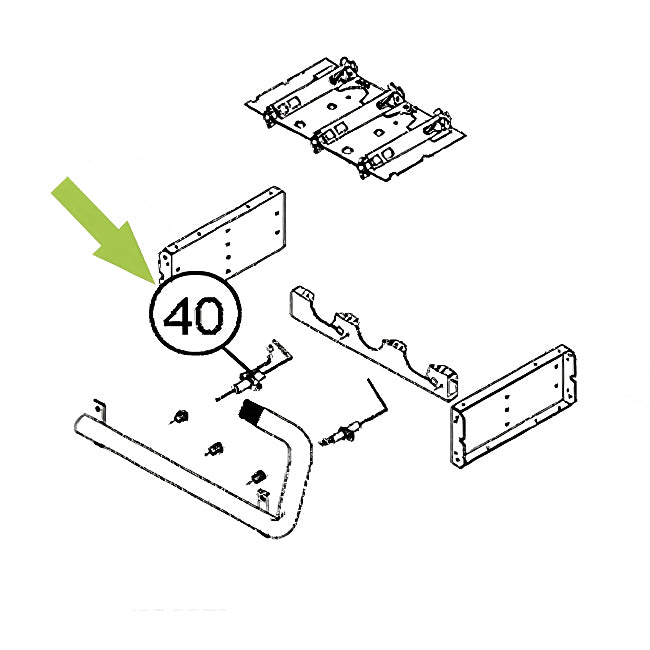 40