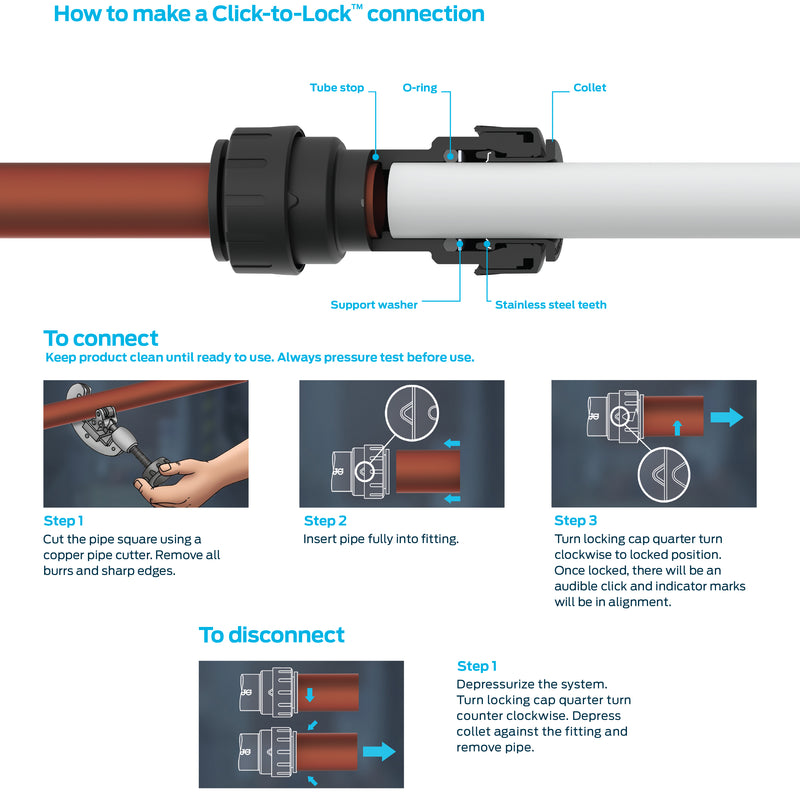 How to make a Click-to-Lock™ connection

Tube stop
O-ring
Collet
Support washer
Stainless steel teeth

To connect
Keep product clean until ready to use. Always pressure test before use.

Step 1
Cut the pipe square using a copper pipe cutter. Remove all burrs and sharp edges.

Step 2
Insert pipe fully into fitting.

Step 3
Turn locking cap quarter turn clockwise to locked position. Once locked, there will be an audible click and indicator marks will be in alignment.

To disconnect

Step 1
Depressurize the system. Turn locking cap quarter turn counter clockwise. Depress collet against the fitting and remove pipe.