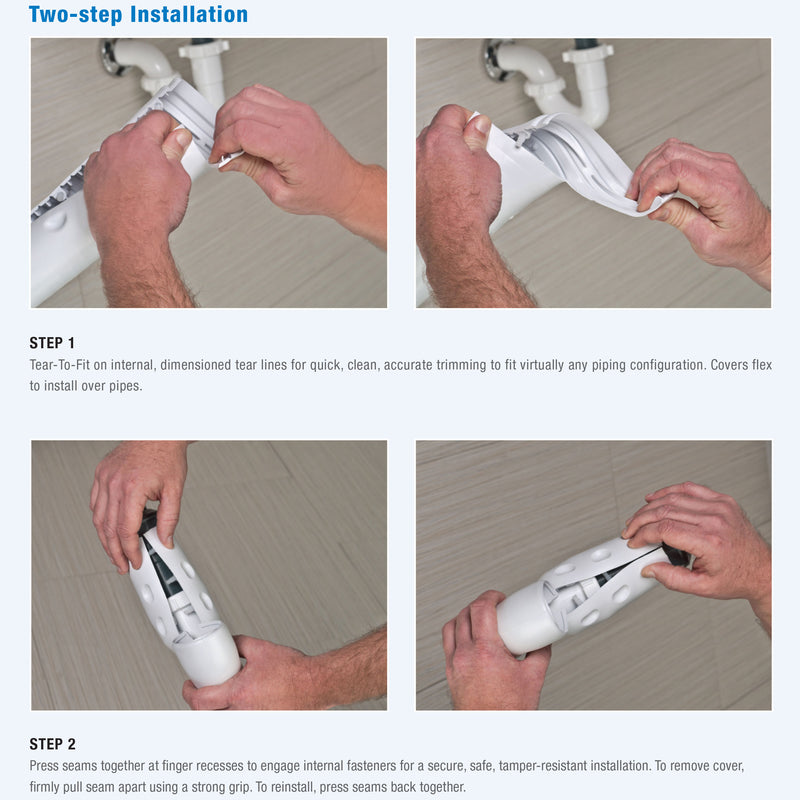 Two-step Installation

STEP 1
Tear-To-Fit on internal, dimensioned tear lines for quick, clean, accurate trimming to fit virtually any piping configuration. Covers flex to install over pipes.

STEP 2
Press seams together at finger recesses to engage internal fasteners for a secure, safe, tamper-resistant installation. To remove cover, firmly pull seam apart using a strong grip. To reinstall, press seams back together.