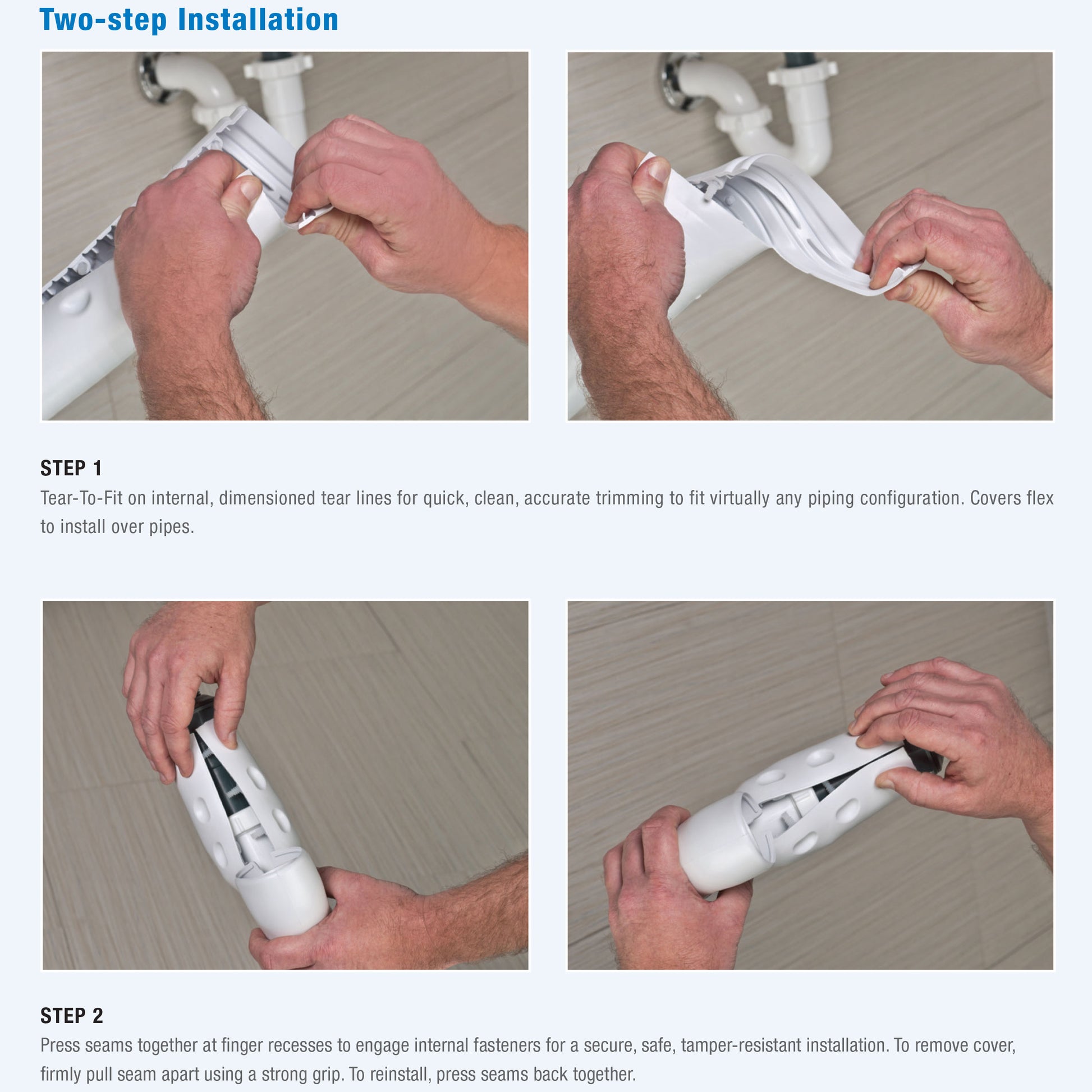 Two-step Installation

STEP 1
Tear-To-Fit on internal, dimensioned tear lines for quick, clean, accurate trimming to fit virtually any piping configuration. Covers flex to install over pipes.

STEP 2
Press seams together at finger recesses to engage internal fasteners for a secure, safe, tamper-resistant installation. To remove cover, firmly pull seam apart using a strong grip. To reinstall, press seams back together.