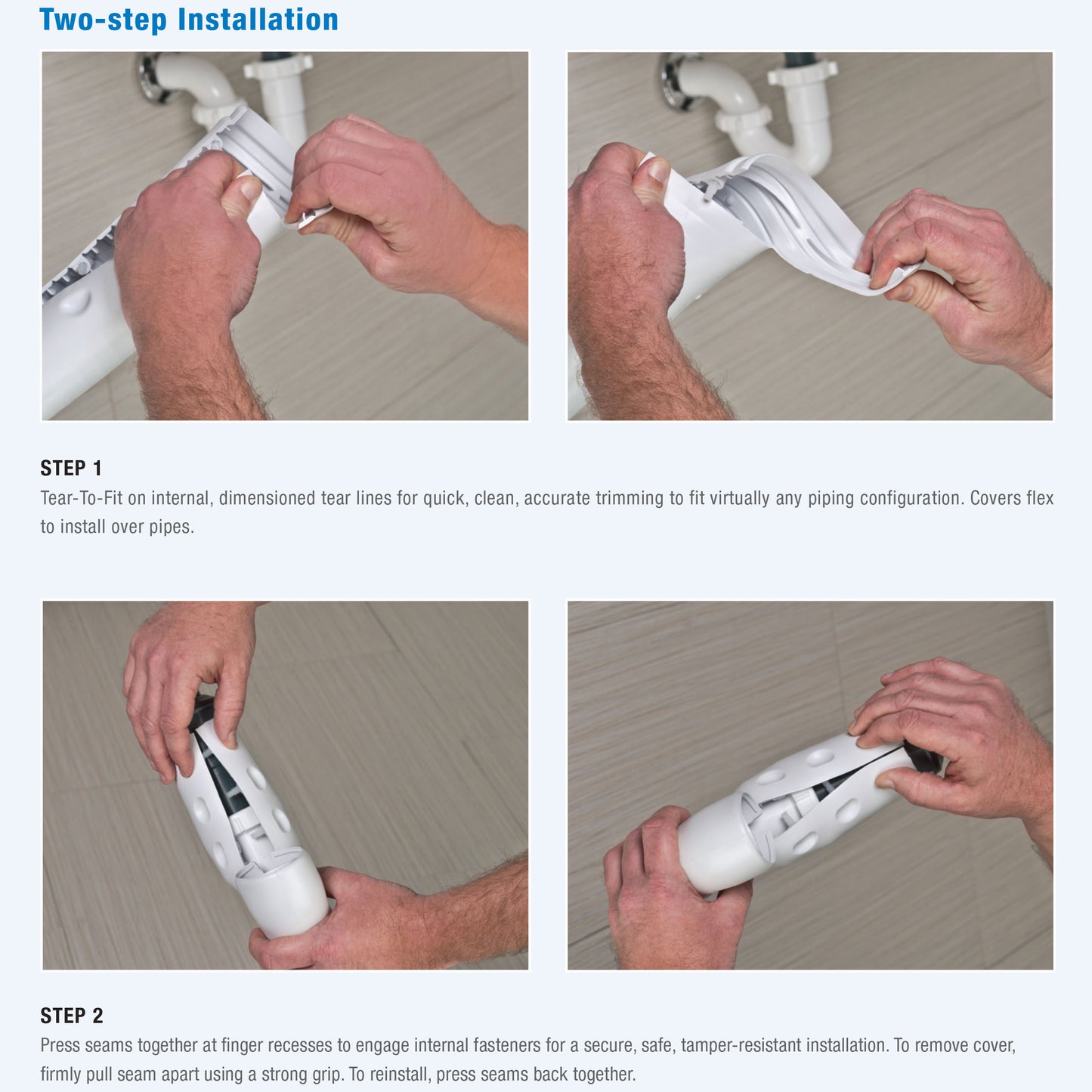 Two-step Installation

STEP 1
Tear-To-Fit on internal, dimensioned tear lines for quick, clean, accurate trimming to fit virtually any piping configuration. Covers flex to install over pipes.

STEP 2
Press seams together at finger recesses to engage internal fasteners for a secure, safe, tamper-resistant installation. To remove cover, firmly pull seam apart using a strong grip. To reinstall, press seams back together.