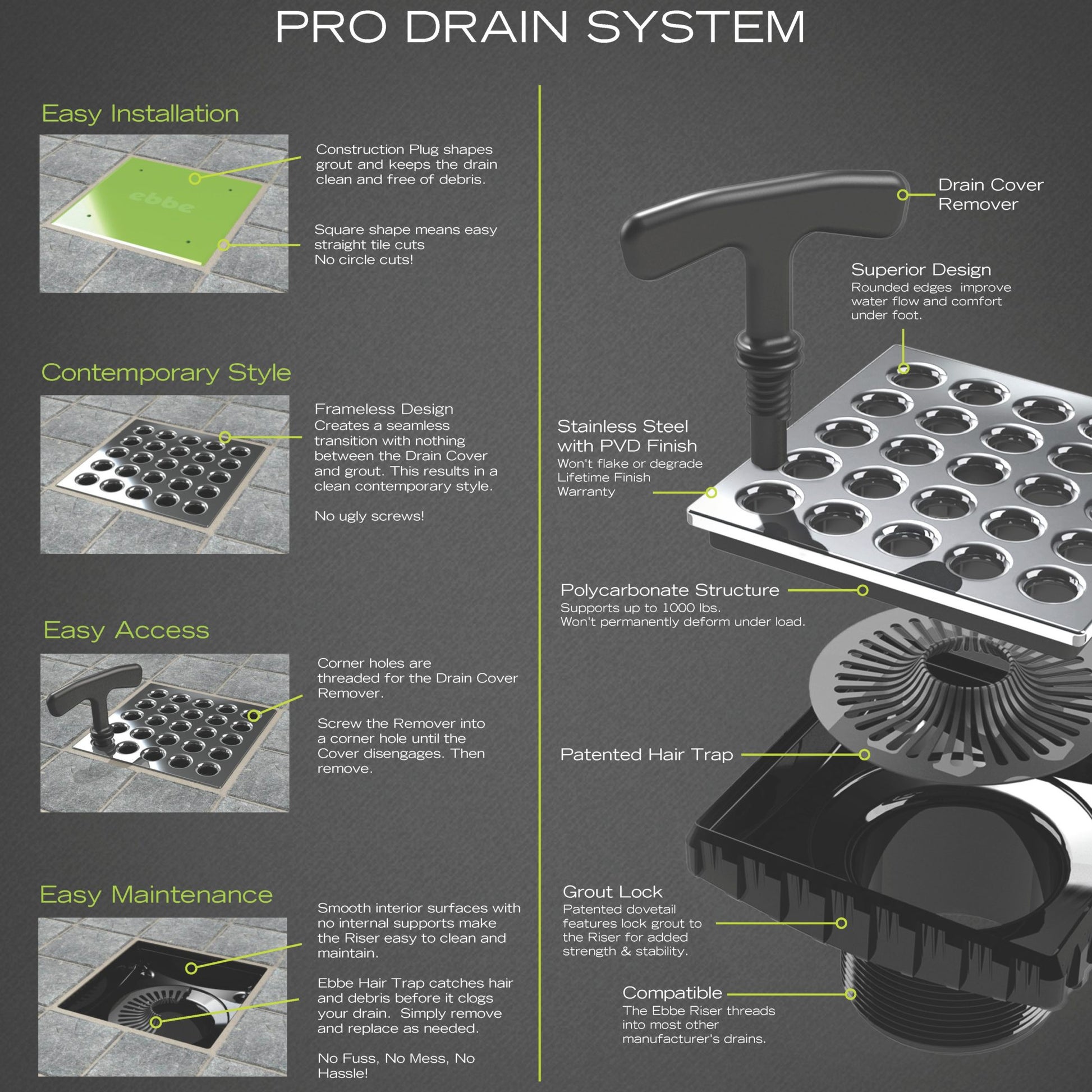 PRO DRAIN SYSTEM

Easy Installation

ebbe

Construction Plug shapes grout and keeps the drain clean and free of debris.

Square shape means easy straight tile cuts
No circle cuts!

Contemporary Style

Frameless Design
Creates a seamless transition with nothing between the Drain Cover and grout. This results in a clean contemporary style.

No ugly screws!

Easy Access

Corner holes are threaded for the Drain Cover Remover.

Screw the Remover into a corner hole until the Cover disengages. Then remove.

Easy Maintenance

Smooth interior surfaces with no internal supports make the Riser easy to clean and maintain.

Ebbe Hair Trap catches hair and debris before it clogs your drain. Simply remove and replace as needed.

No Fuss, No Mess, No Hassle!

Drain Cover Remover

Superior Design
Rounded edges improve water flow and comfort under foot.

Stainless Steel with PVD Finish
Won't flake or degrade
Lifetime Finish Warranty

Polycarbonate Structure
Supports up to 1000 lbs.
Won't permanently deform under load.

Patented Hair Trap

Grout Lock
Patented dovetail features lock grout to the Riser for added strength & stability.

Compatible
The Ebbe Riser threads into most other manufacturer's drains.