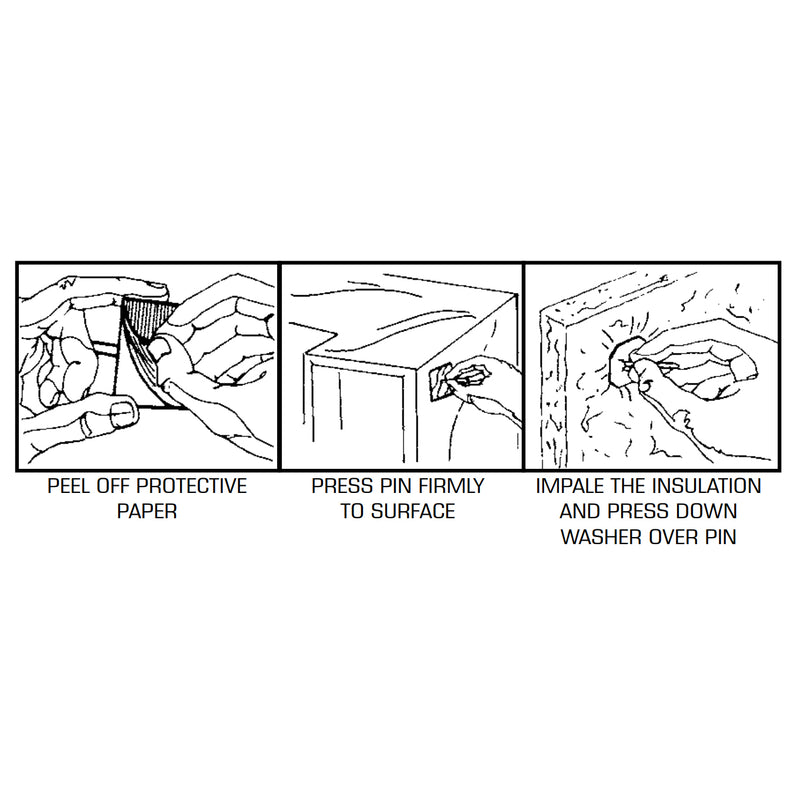 PEEL OFF PROTECTIVE PAPER

PRESS PIN FIRMLY TO SURFACE

IMPALE THE INSULATION AND PRESS DOWN WASHER OVER PIN