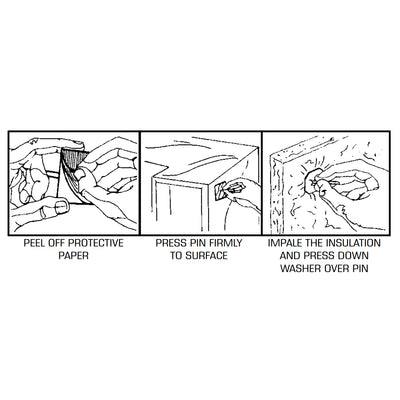 PEEL OFF PROTECTIVE PAPER

PRESS PIN FIRMLY TO SURFACE

IMPALE THE INSULATION AND PRESS DOWN WASHER OVER PIN