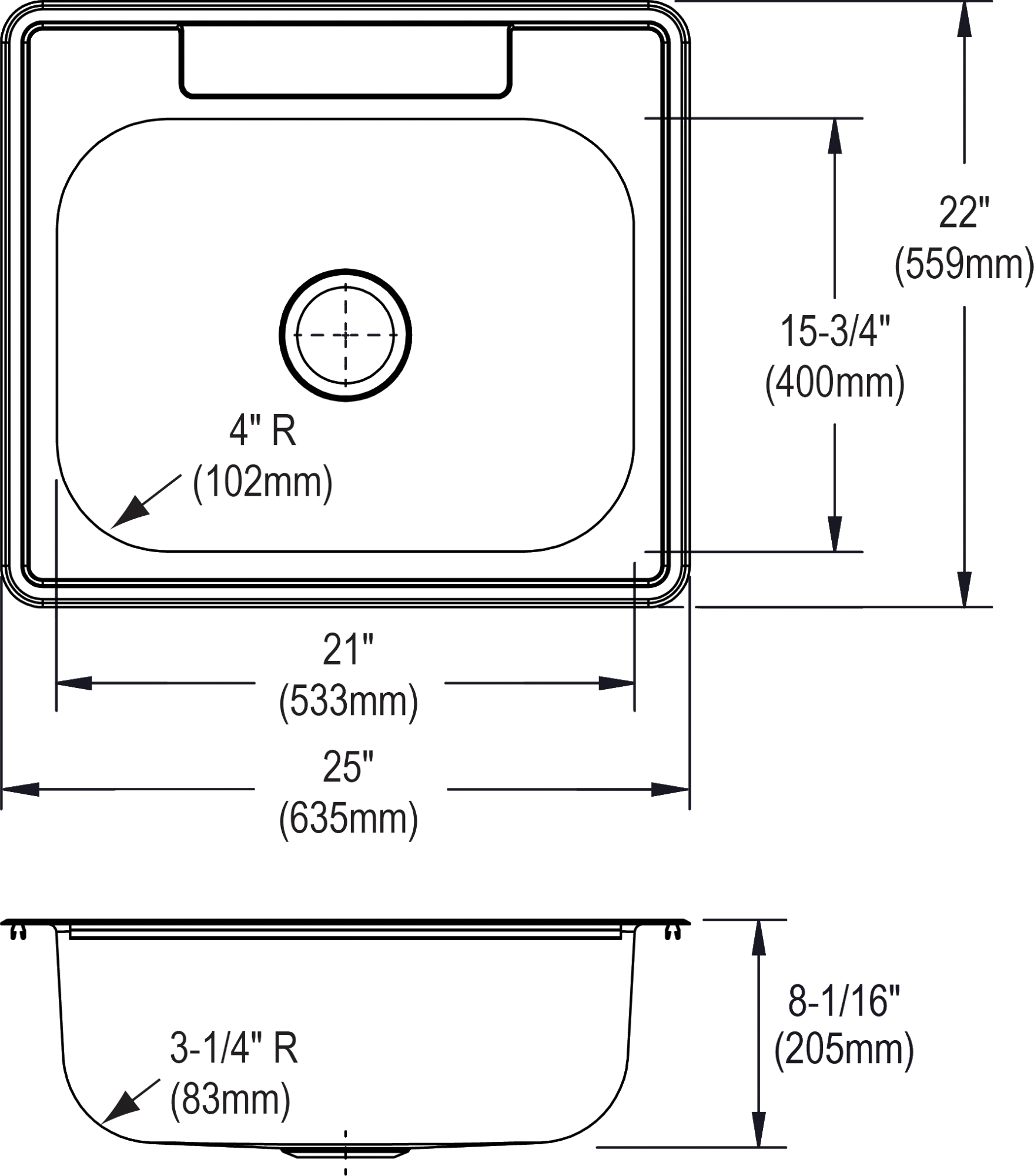 22"
(559mm)

15-3/4"
(400mm)

4" R
(102mm)

21"
(533mm)

25"
(635mm)

8-1/16"
(205mm)

3-1/4" R
(83mm)