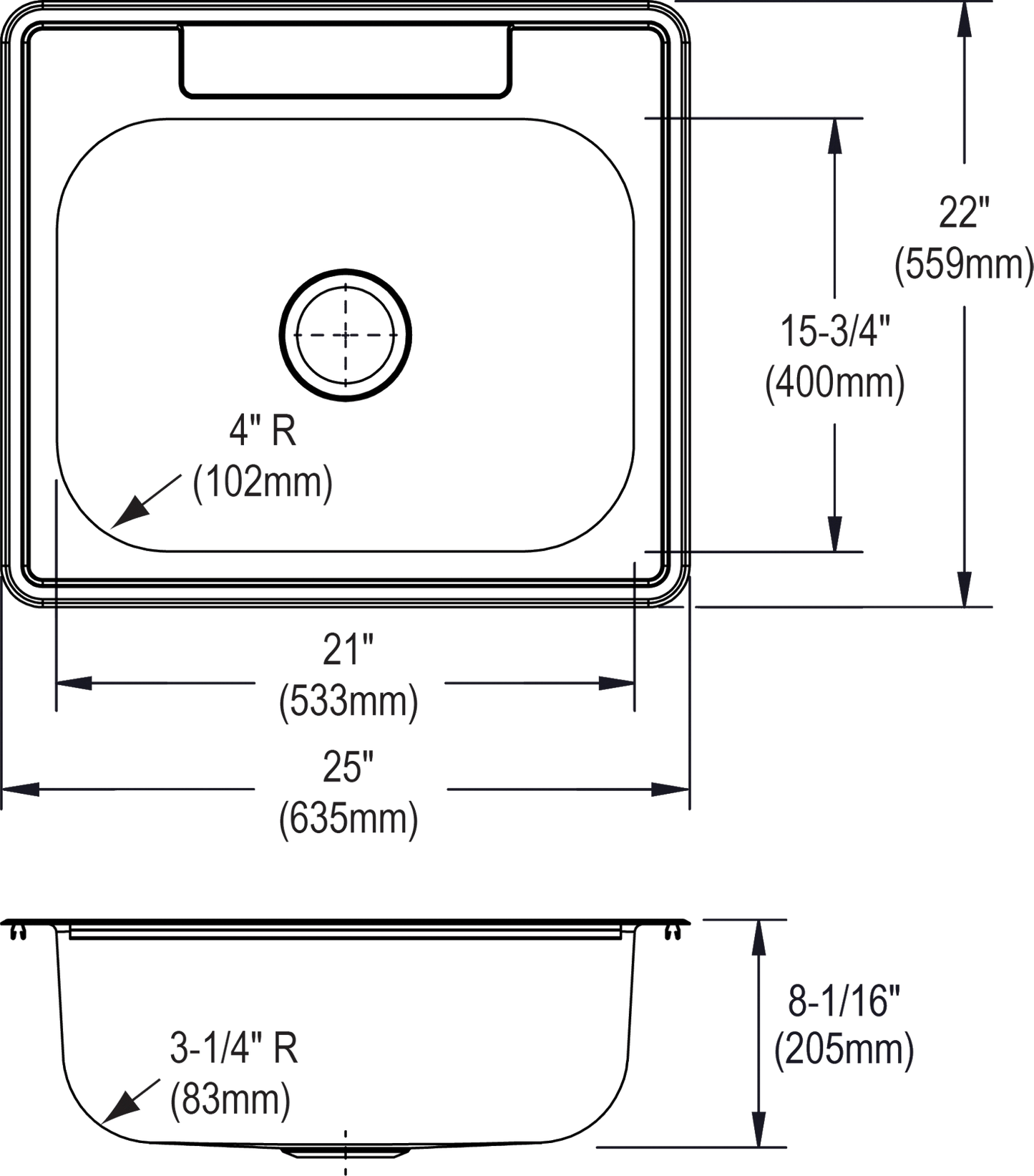 22"
(559mm)

15-3/4"
(400mm)

4" R
(102mm)

21"
(533mm)

25"
(635mm)

8-1/16"
(205mm)

3-1/4" R
(83mm)