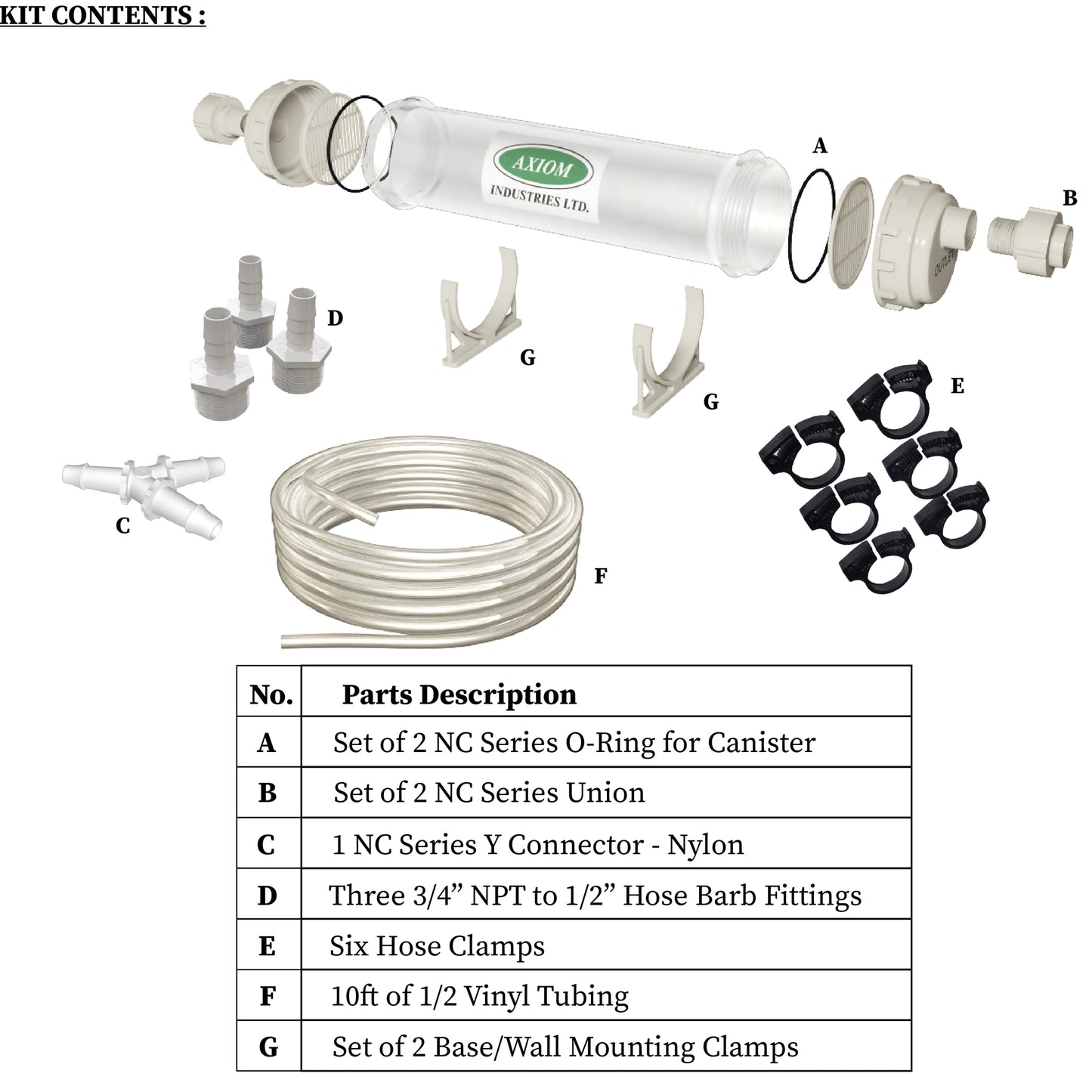 KIT CONTENTS :

AXIOM
INDUSTRIES LTD.

A

B

OUTLET

D

G

G

E

C

F

| No. | Parts Description |
|---|---|
| A | Set of 2 NC Series O-Ring for Canister |
| B | Set of 2 NC Series Union |
| C | 1 NC Series Y Connector - Nylon |
| D | Three 3/4” NPT to 1/2” Hose Barb Fittings |
| E | Six Hose Clamps |
| F | 10ft of 1/2 Vinyl Tubing |
| G | Set of 2 Base/Wall Mounting Clamps |