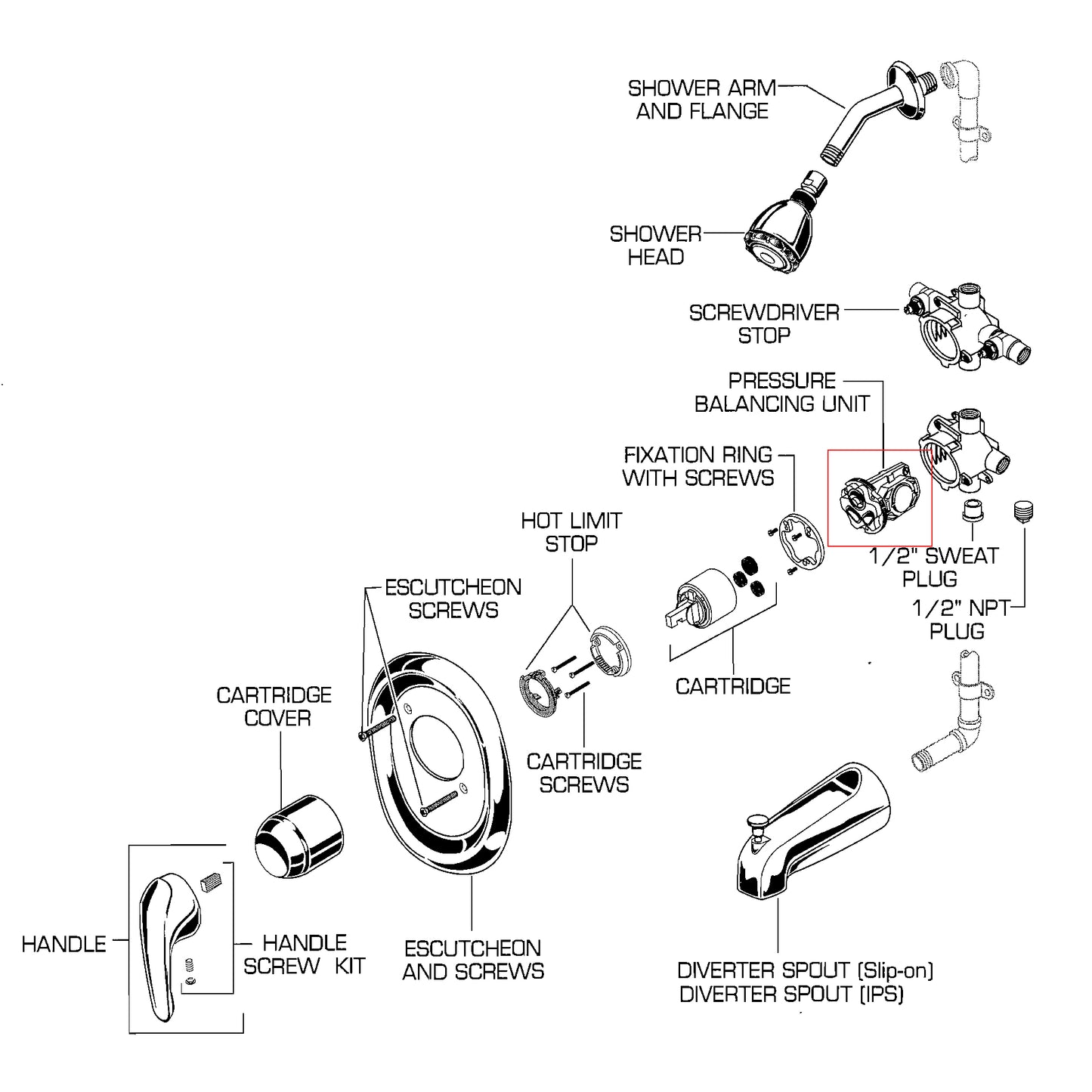 SHOWER ARM AND FLANGE

SHOWER HEAD

SCREWDRIVER STOP

PRESSURE BALANCING UNIT

FIXATION RING WITH SCREWS

HOT LIMIT STOP

1/2" SWEAT PLUG

1/2" NPT PLUG

ESCUTCHEON SCREWS

CARTRIDGE

CARTRIDGE COVER

CARTRIDGE SCREWS

HANDLE

HANDLE SCREW KIT

ESCUTCHEON AND SCREWS

DIVERTER SPOUT (Slip-on)
DIVERTER SPOUT (IPS)