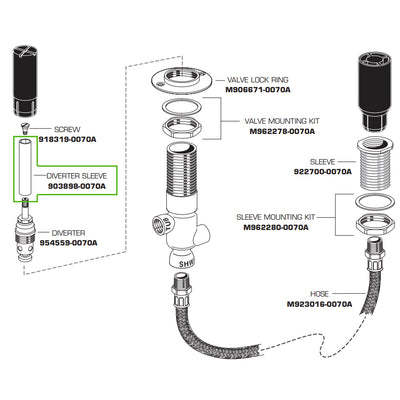 SCREW
918319-0070A

DIVERTER SLEEVE
903898-0070A

DIVERTER
954559-0070A

VALVE LOCK RING
M906671-0070A

VALVE MOUNTING KIT
M962278-0070A

TUB

SHW

SLEEVE
922700-0070A

SLEEVE MOUNTING KIT
M962280-0070A

HOSE
M923016-0070A