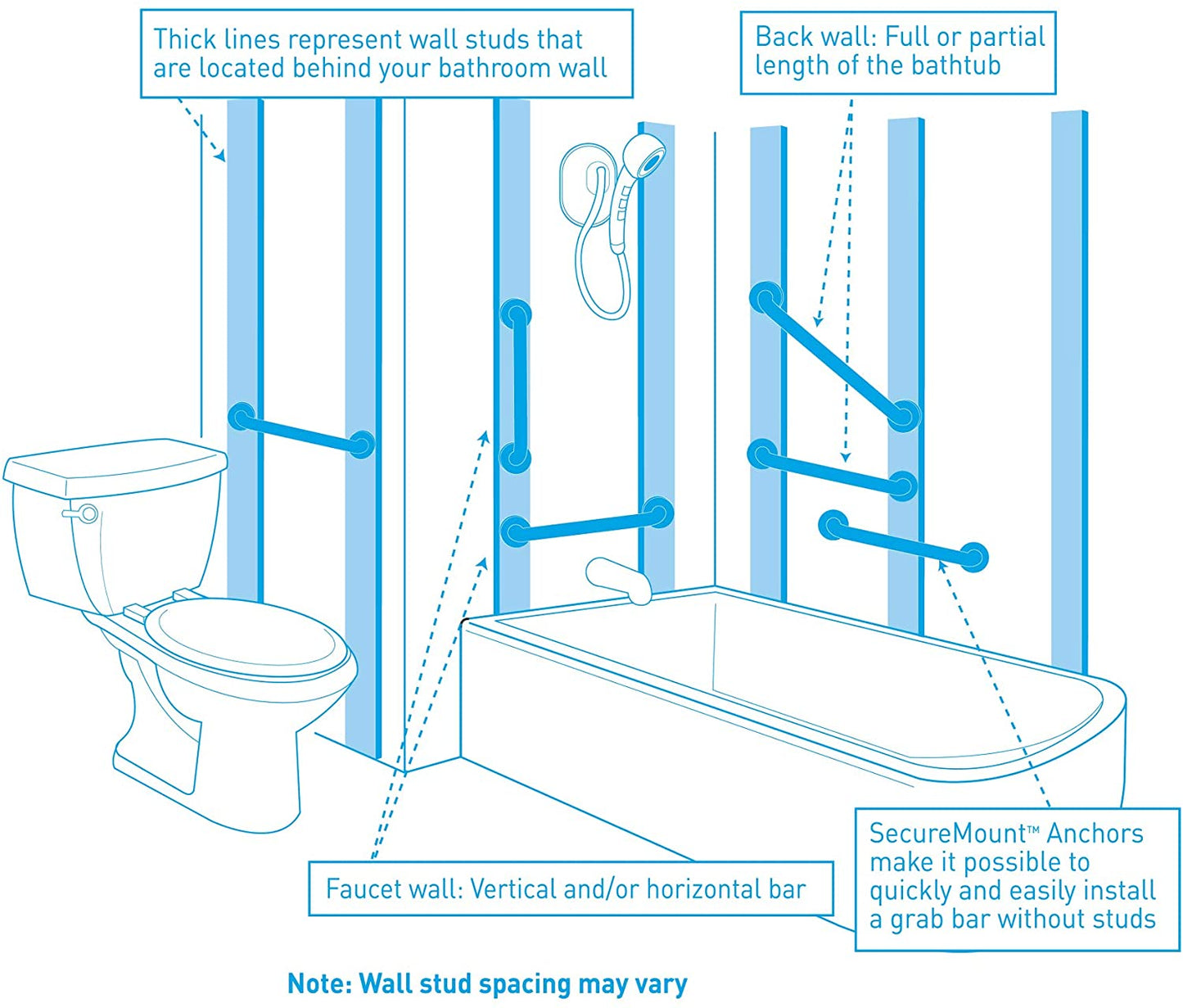 Thick lines represent wall studs that are located behind your bathroom wall

Back wall: Full or partial length of the bathtub

Faucet wall: Vertical and/or horizontal bar

SecureMount™ Anchors make it possible to quickly and easily install a grab bar without studs

Note: Wall stud spacing may vary