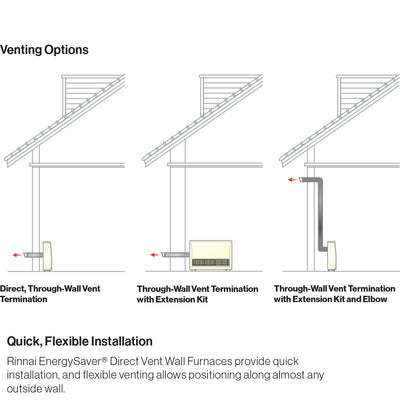 Venting Options

Direct, Through-Wall Vent Termination

Through-Wall Vent Termination with Extension Kit

Through-Wall Vent Termination with Extension Kit and Elbow

Quick, Flexible Installation

Rinnai EnergySaver® Direct Vent Wall Furnaces provide quick installation, and flexible venting allows positioning along almost any outside wall.