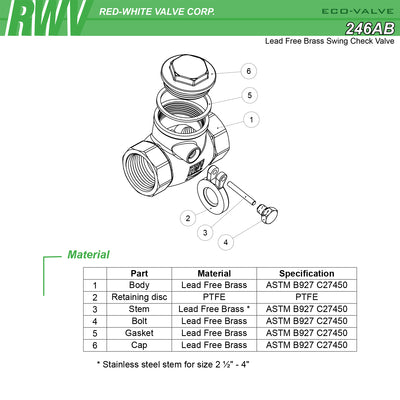 RWV RED-WHITE VALVE CORP.

ECO-VALVE

246AB

Lead Free Brass Swing Check Valve

6

5

1

2

3

4

Material

| | Part | Material | Specification |
|---|---|---|---|
| 1 | Body | Lead Free Brass | ASTM B927 C27450 |
| 2 | Retaining disc | PTFE | PTFE |
| 3 | Stem | Lead Free Brass * | ASTM B927 C27450 |
| 4 | Bolt | Lead Free Brass | ASTM B927 C27450 |
| 5 | Gasket | Lead Free Brass | ASTM B927 C27450 |
| 6 | Cap | Lead Free Brass | ASTM B927 C27450 |

* Stainless steel stem for size 2 ½" - 4"