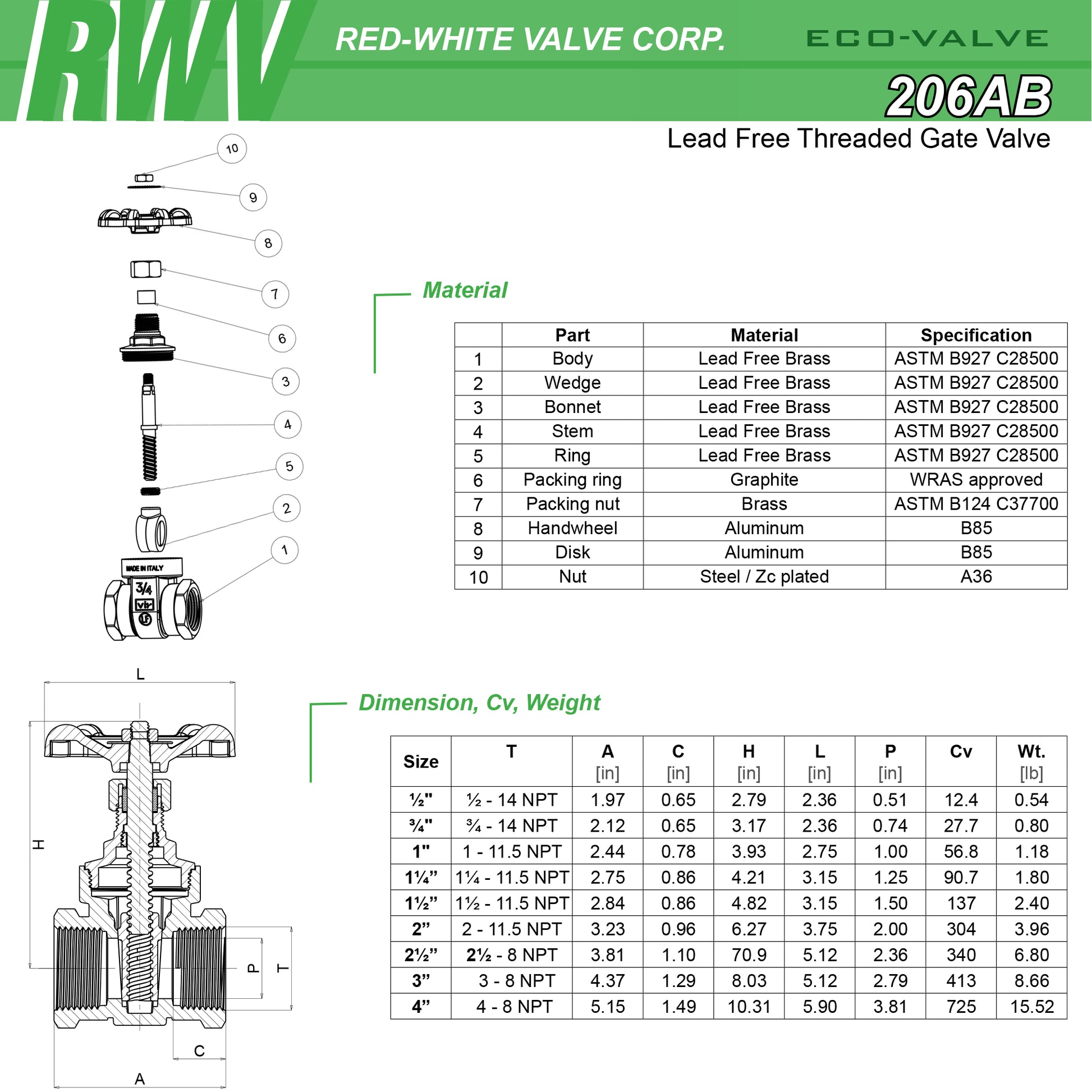 RWV

RED-WHITE VALVE CORP.

ECO-VALVE

206AB

Lead Free Threaded Gate Valve

10
9
8
7
6
3
4
5
2
1

MADE IN ITALY
3/4
vir
LF

Material

| | Part | Material | Specification |
|---|---|---|---|
| 1 | Body | Lead Free Brass | ASTM B927 C28500 |
| 2 | Wedge | Lead Free Brass | ASTM B927 C28500 |
| 3 | Bonnet | Lead Free Brass | ASTM B927 C28500 |
| 4 | Stem | Lead Free Brass | ASTM B927 C28500 |
| 5 | Ring | Lead Free Brass | ASTM B927 C28500 |
| 6 | Packing ring | Graphite | WRAS approved |
| 7 | Packing nut | Brass | ASTM B124 C37700 |
| 8 | Handwheel | Aluminum | B85 |
| 9 | Disk | Aluminum | B85 |
| 10 | Nut | Steel / Zc plated | A36 |

L
H
P
T
C
A

Dimension, Cv, Weight

| Size | T | A [in] | C [in] | H [in] | L [in] | P [in] | Cv | Wt. [lb] |
|---|---|---|---|---|---|---|---|---|
| ½" | ½ - 14 NPT | 1.97 | 0.65 | 2.79 | 2.36 | 0.51 | 12.4 | 0.54 |
| ¾" | ¾ - 14 NPT | 2.12 | 0.65 | 3.17 | 2.36 | 0.74 | 27.7 | 0.80 |
| 1" | 1 - 11.5 NPT | 2.44 | 0.78 | 3.93 | 2.75 | 1.00 | 56.8 | 1.18 |
| 1¼” | 1¼ - 11.5 NPT | 2.75 | 0.86 | 4.21 | 3.15 | 1.25 | 90.7 | 1.80 |
| 1½” | 1½ - 11.5 NPT | 2.84 | 0.86 | 4.82 | 3.15 | 1.50 | 137 | 2.40 |
| 2” | 2 - 11.5 NPT | 3.23 | 0.96 | 6.27 | 3.75 | 2.00 | 304 | 3.96 |
| 2½” | 2½ - 8 NPT | 3.81 | 1.10 | 70.9 | 5.12 | 2.36 | 340 | 6.80 |
| 3” | 3 - 8 NPT | 4.37 | 1.29 | 8.03 | 5.12 | 2.79 | 413 | 8.66 |
| 4” | 4 - 8 NPT | 5.15 | 1.49 | 10.31 | 5.90 | 3.81 | 725 | 15.52 |