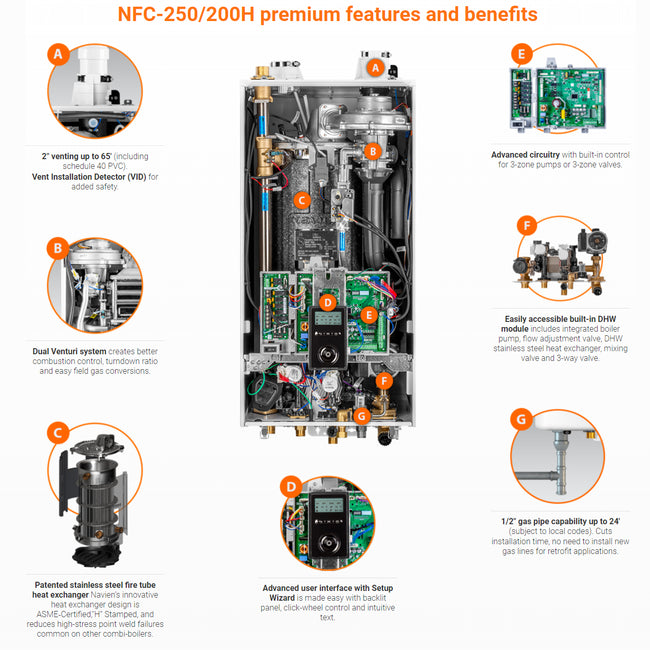 NFC-250/200H premium features and benefits

A

2" venting up to 65' (including schedule 40 PVC). Vent Installation Detector (VID) for added safety.

B

Dual Venturi system creates better combustion control, turndown ratio and easy field gas conversions.

C

Patented stainless steel fire tube heat exchanger Navien's innovative heat exchanger design is ASME-Certified,"H" Stamped, and reduces high-stress point weld failures common on other combi-boilers.

A

B

C

D

E

F

G

D

Advanced user interface with Setup Wizard is made easy with backlit panel, click-wheel control and intuitive text.

E

Advanced circuitry with built-in control for 3-zone pumps or 3-zone valves.

F

Easily accessible built-in DHW module includes integrated boiler pump, flow adjustment valve, DHW stainless steel heat exchanger, mixing valve and 3-way valve.

G

1/2" gas pipe capability up to 24' (subject to local codes). Cuts installation time, no need to install new gas lines for retrofit applications.