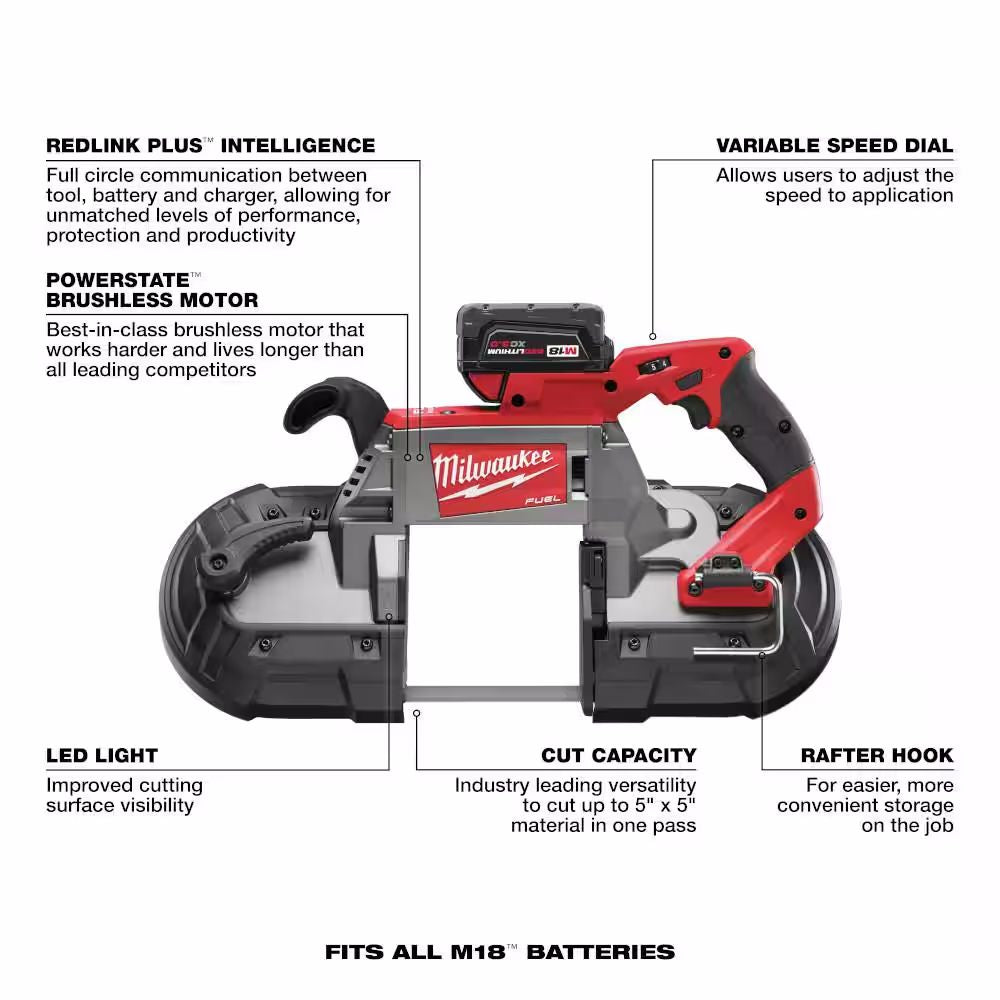 REDLINK PLUS™ INTELLIGENCE
Full circle communication between tool, battery and charger, allowing for unmatched levels of performance, protection and productivity

POWERSTATE™ BRUSHLESS MOTOR
Best-in-class brushless motor that works harder and lives longer than all leading competitors

VARIABLE SPEED DIAL
Allows users to adjust the speed to application

M18 REDLITHIUM XC5.0

Milwaukee
FUEL

LED LIGHT
Improved cutting surface visibility

CUT CAPACITY
Industry leading versatility to cut up to 5" x 5" material in one pass

RAFTER HOOK
For easier, more convenient storage on the job

FITS ALL M18™ BATTERIES