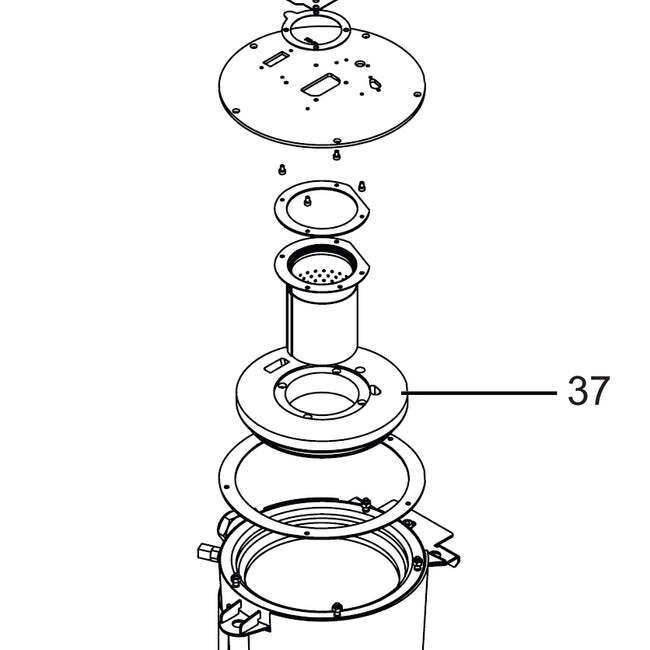 37