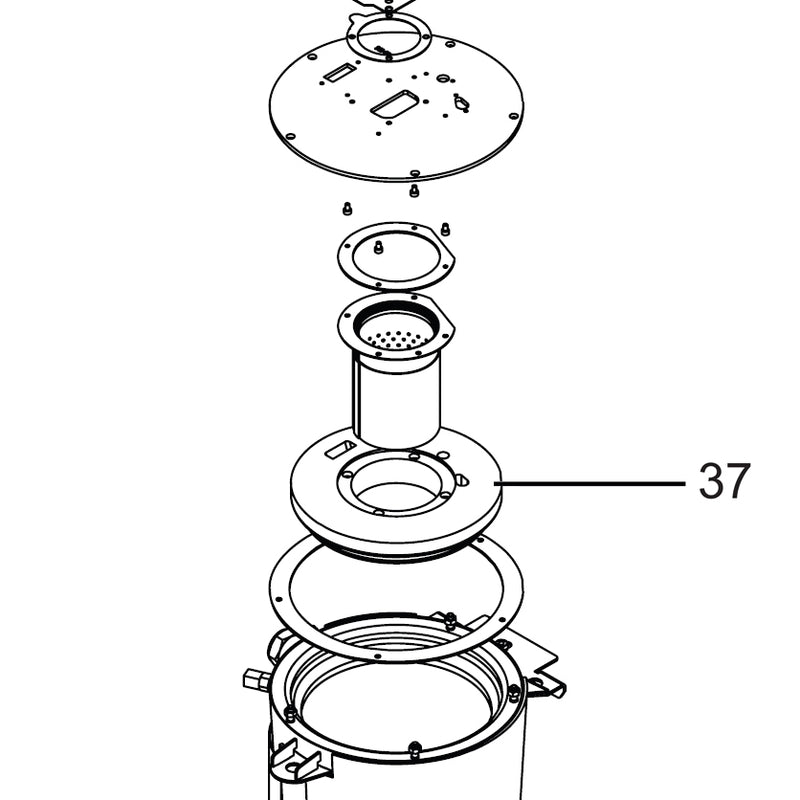 37