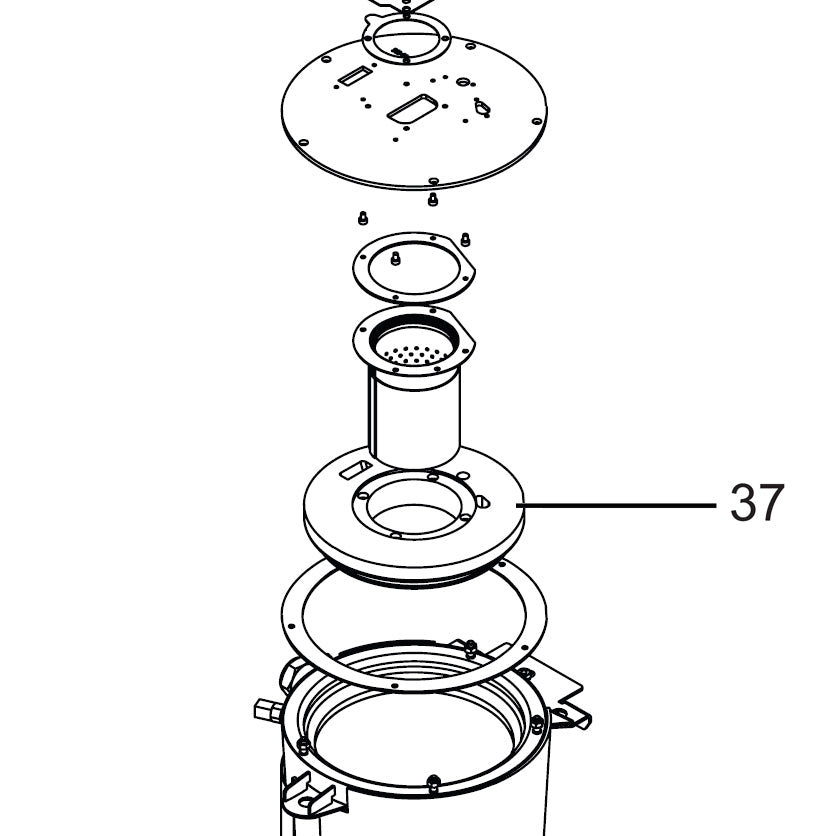 37