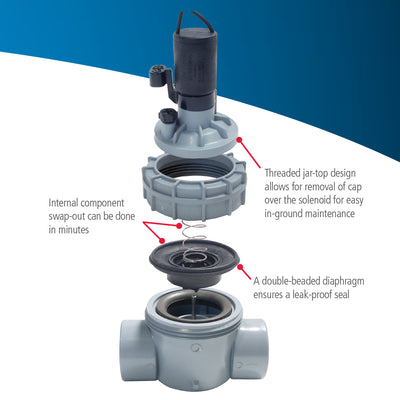 Threaded jar-top design allows for removal of cap over the solenoid for easy in-ground maintenance

Internal component swap-out can be done in minutes

A double-beaded diaphragm ensures a leak-proof seal