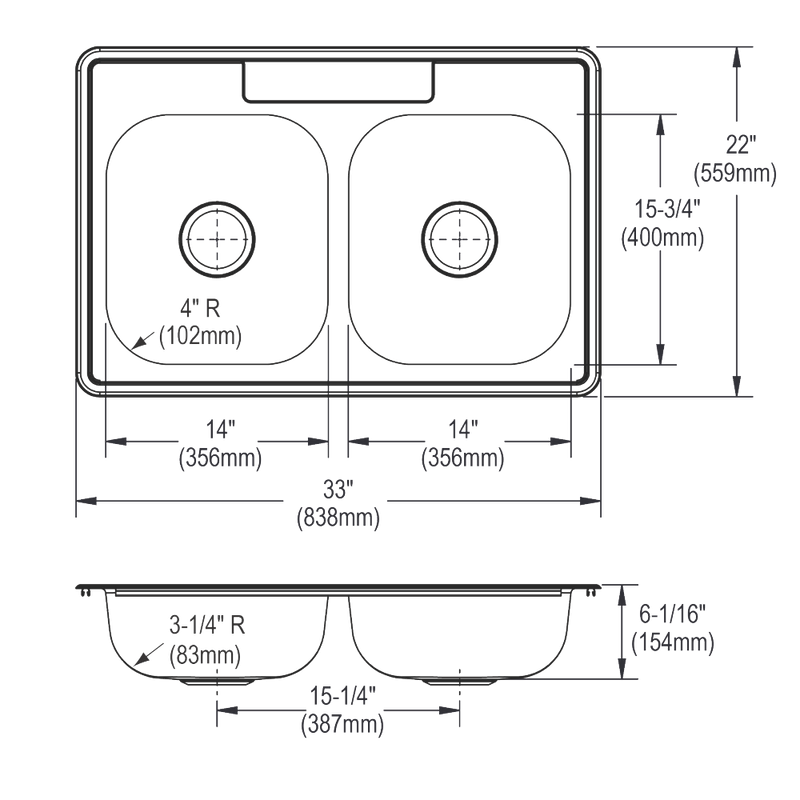 22"
(559mm)

15-3/4"
(400mm)

4" R
(102mm)

14"
(356mm)

14"
(356mm)

33"
(838mm)

3-1/4" R
(83mm)

6-1/16"
(154mm)

15-1/4"
(387mm)