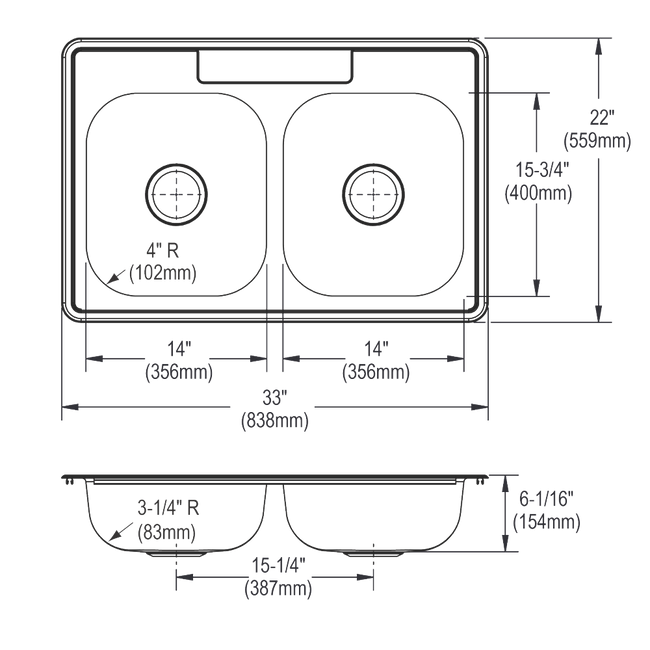 22"
(559mm)

15-3/4"
(400mm)

4" R
(102mm)

14"
(356mm)

14"
(356mm)

33"
(838mm)

3-1/4" R
(83mm)

6-1/16"
(154mm)

15-1/4"
(387mm)