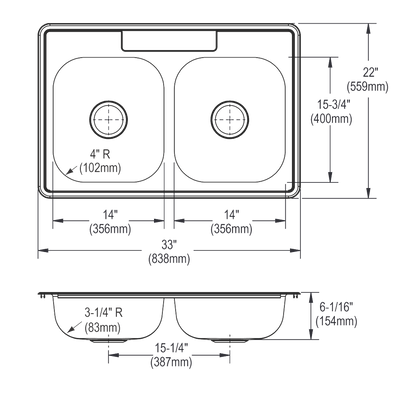 22"
(559mm)

15-3/4"
(400mm)

4" R
(102mm)

14"
(356mm)

14"
(356mm)

33"
(838mm)

3-1/4" R
(83mm)

6-1/16"
(154mm)

15-1/4"
(387mm)