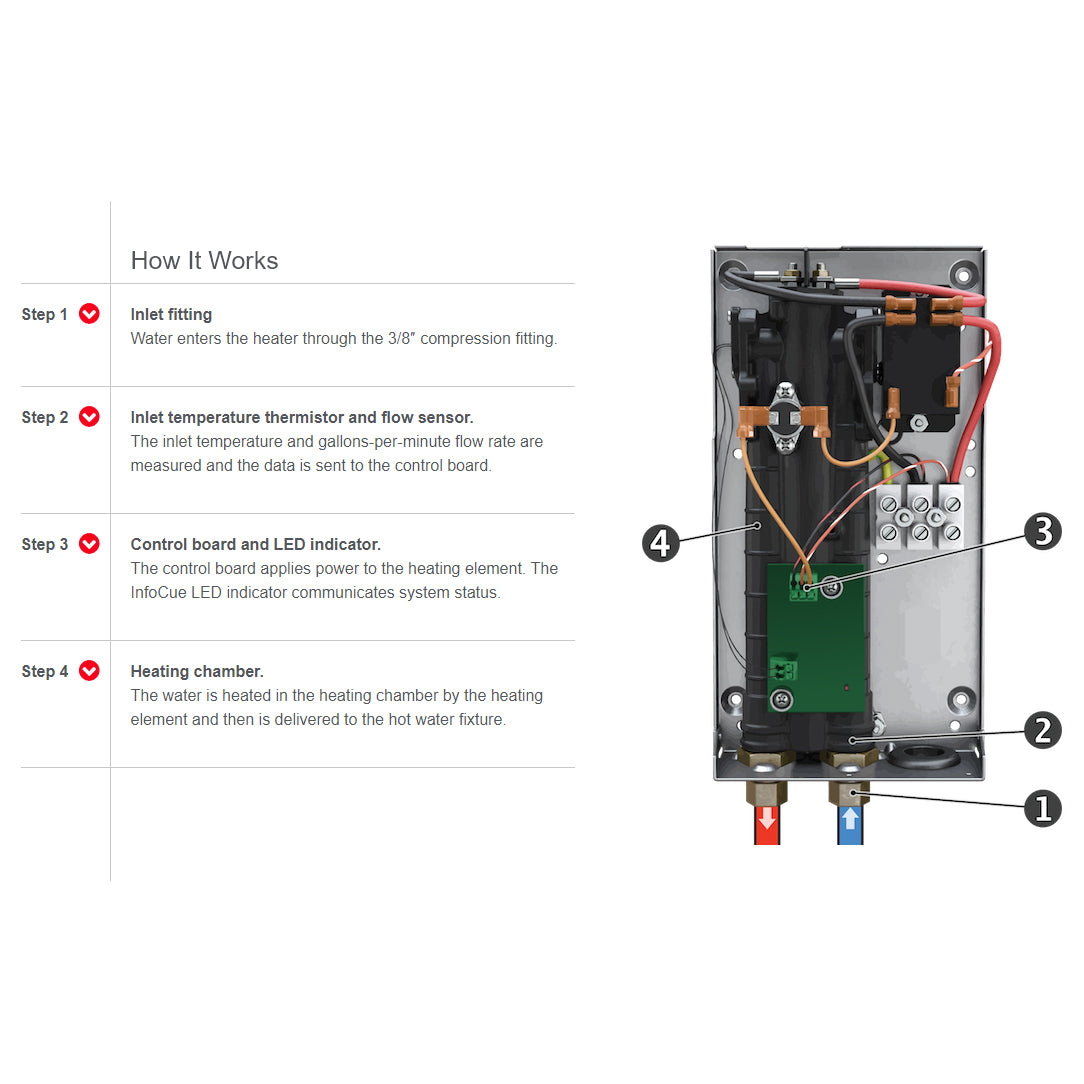 How It Works

Step 1

Inlet fitting
Water enters the heater through the 3/8″ compression fitting.

Step 2

Inlet temperature thermistor and flow sensor.
The inlet temperature and gallons-per-minute flow rate are measured and the data is sent to the control board.

Step 3

Control board and LED indicator.
The control board applies power to the heating element. The InfoCue LED indicator communicates system status.

Step 4

Heating chamber.
The water is heated in the heating chamber by the heating element and then is delivered to the hot water fixture.

4
3
2
1