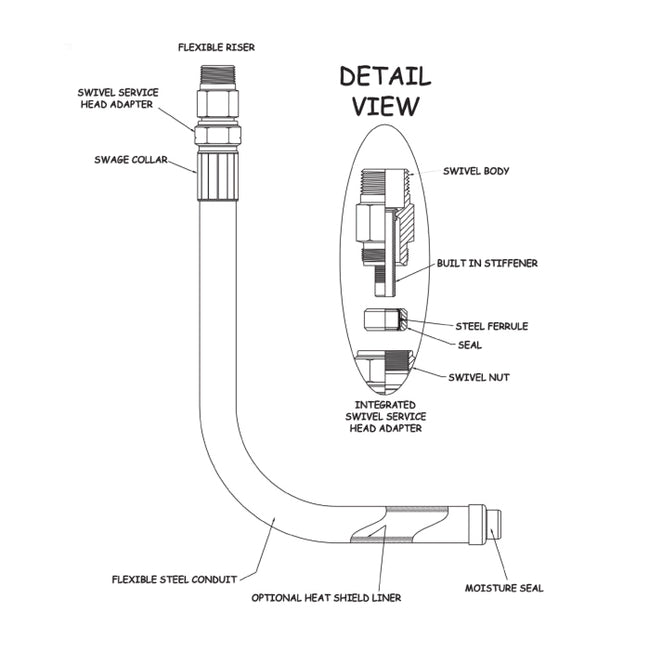 FLEXIBLE RISER

SWIVEL SERVICE HEAD ADAPTER

SWAGE COLLAR

DETAIL VIEW

SWIVEL BODY

BUILT IN STIFFENER

STEEL FERRULE

SEAL

SWIVEL NUT

INTEGRATED SWIVEL SERVICE HEAD ADAPTER

FLEXIBLE STEEL CONDUIT

OPTIONAL HEAT SHIELD LINER

MOISTURE SEAL