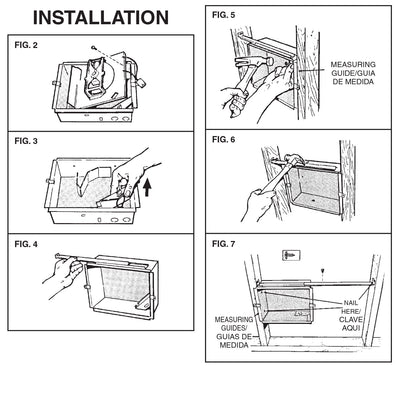 INSTALLATION

FIG. 2

FIG. 3

FIG. 4

FIG. 5

MEASURING GUIDE/GUIA DE MEDIDA

FIG. 6

FIG. 7

NAIL HERE/ CLAVE AQUI

MEASURING GUIDES/ GUIAS DE MEDIDA