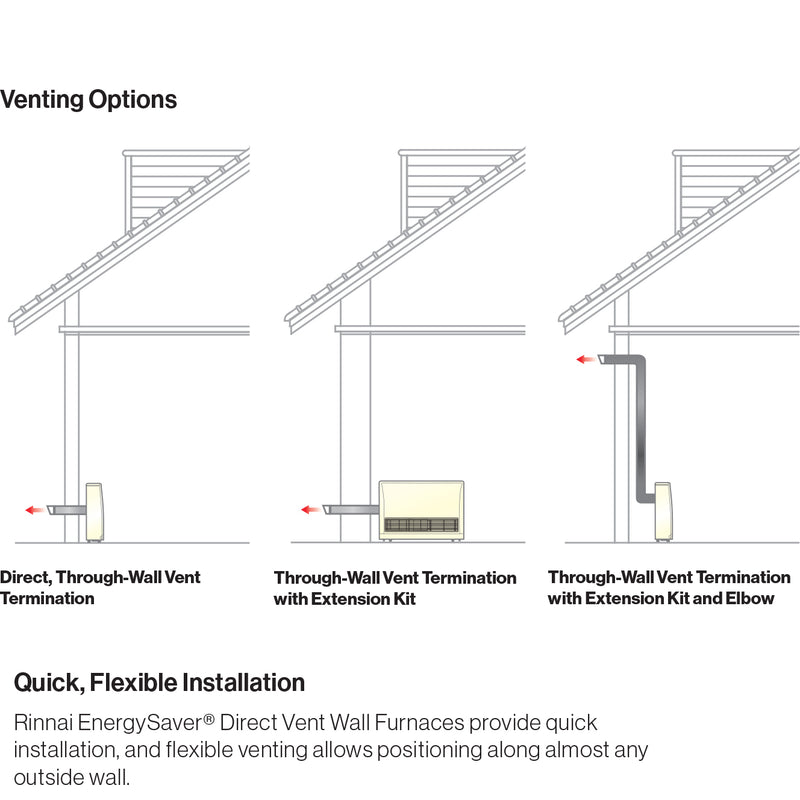 Venting Options

Direct, Through-Wall Vent Termination

Through-Wall Vent Termination with Extension Kit

Through-Wall Vent Termination with Extension Kit and Elbow

Quick, Flexible Installation

Rinnai EnergySaver® Direct Vent Wall Furnaces provide quick installation, and flexible venting allows positioning along almost any outside wall.