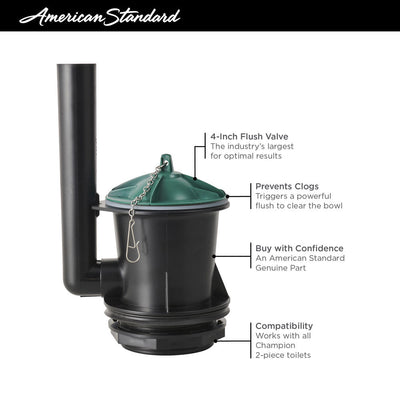 American Standard

4-Inch Flush Valve
The industry's largest for optimal results

Prevents Clogs
Triggers a powerful flush to clear the bowl

Buy with Confidence
An American Standard Genuine Part

Compatibility
Works with all Champion 2-piece toilets