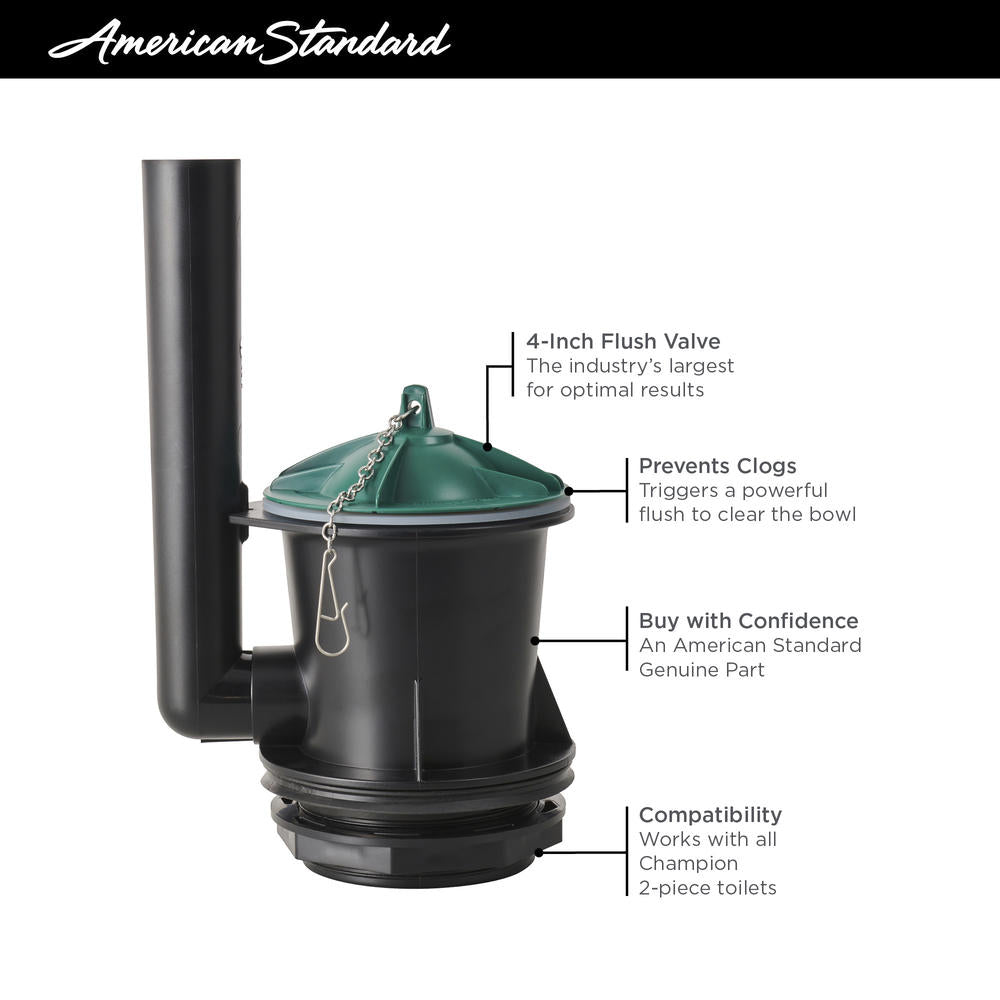 American Standard

4-Inch Flush Valve
The industry's largest for optimal results

Prevents Clogs
Triggers a powerful flush to clear the bowl

Buy with Confidence
An American Standard Genuine Part

Compatibility
Works with all Champion 2-piece toilets