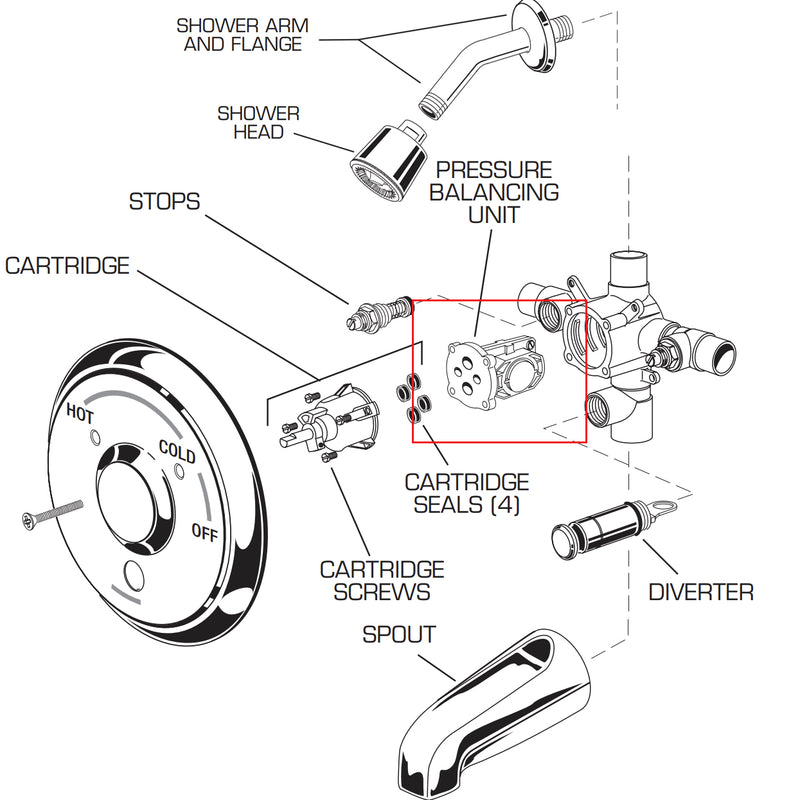 SHOWER ARM AND FLANGE

SHOWER HEAD

PRESSURE BALANCING UNIT

STOPS

CARTRIDGE

HOT

COLD

OFF

CARTRIDGE SEALS (4)

CARTRIDGE SCREWS

DIVERTER

SPOUT