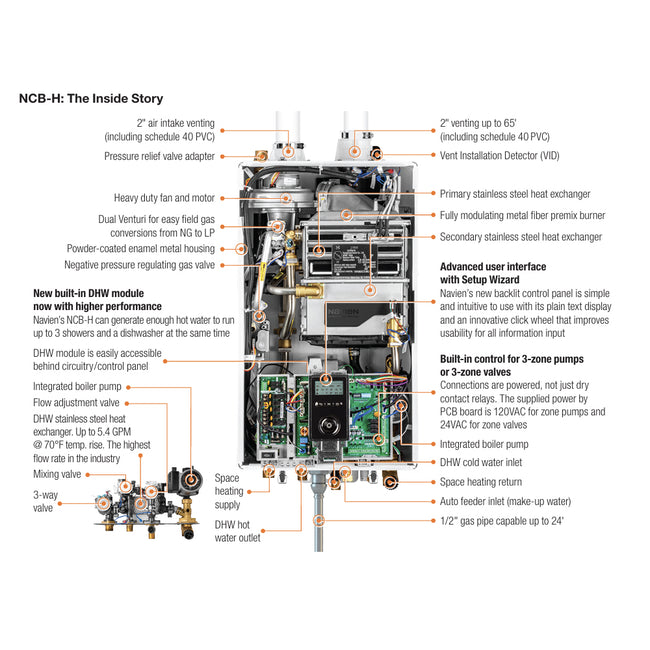 NCB-H: The Inside Story

2" air intake venting (including schedule 40 PVC)

Pressure relief valve adapter

Heavy duty fan and motor

Dual Venturi for easy field gas conversions from NG to LP

Powder-coated enamel metal housing

Negative pressure regulating gas valve

New built-in DHW module now with higher performance
Navien's NCB-H can generate enough hot water to run up to 3 showers and a dishwasher at the same time

DHW module is easily accessible behind circuitry/control panel

Integrated boiler pump

Flow adjustment valve

DHW stainless steel heat exchanger. Up to 5.4 GPM @ 70°F temp. rise. The highest flow rate in the industry

Mixing valve

3-way valve

Space heating supply

DHW hot water outlet

2" venting up to 65' (including schedule 40 PVC)

Vent Installation Detector (VID)

Primary stainless steel heat exchanger

Fully modulating metal fiber premix burner

Secondary stainless steel heat exchanger

Advanced user interface with Setup Wizard
Navien's new backlit control panel is simple and intuitive to use with its plain text display and an innovative click wheel that improves usability for all information input

Built-in control for 3-zone pumps or 3-zone valves
Connections are powered, not just dry contact relays. The supplied power by PCB board is 120VAC for zone pumps and 24VAC for zone valves

Integrated boiler pump

DHW cold water inlet

Space heating return

Auto feeder inlet (make-up water)

1/2" gas pipe capable up to 24'